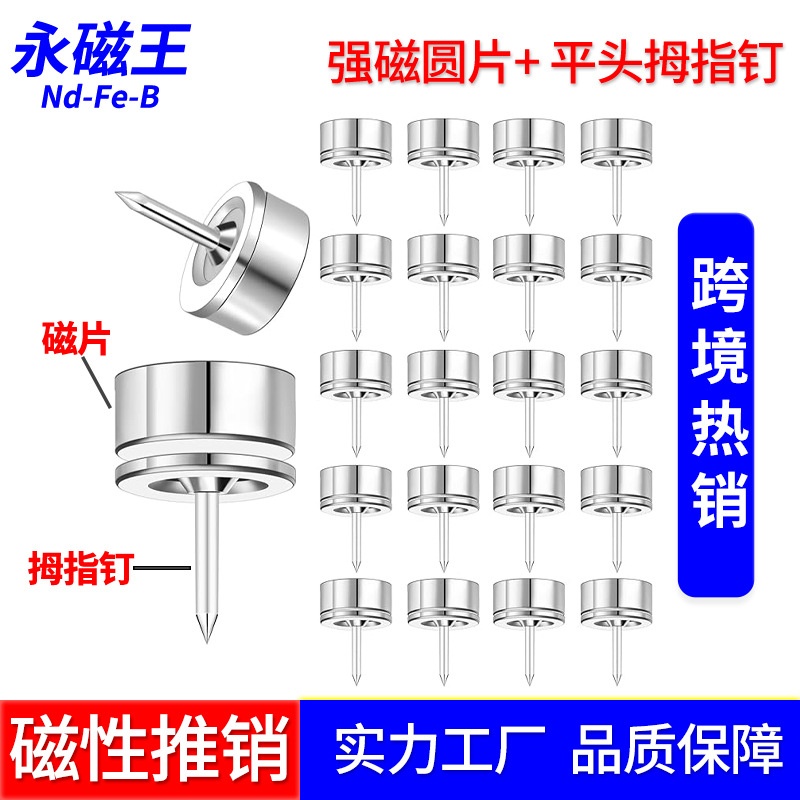 永磁王
Nd-Fe-B

强磁圆片+ 平头拇指钉

磁片

拇指钉

跨境热销

磁性推销

实力工厂 品质保障