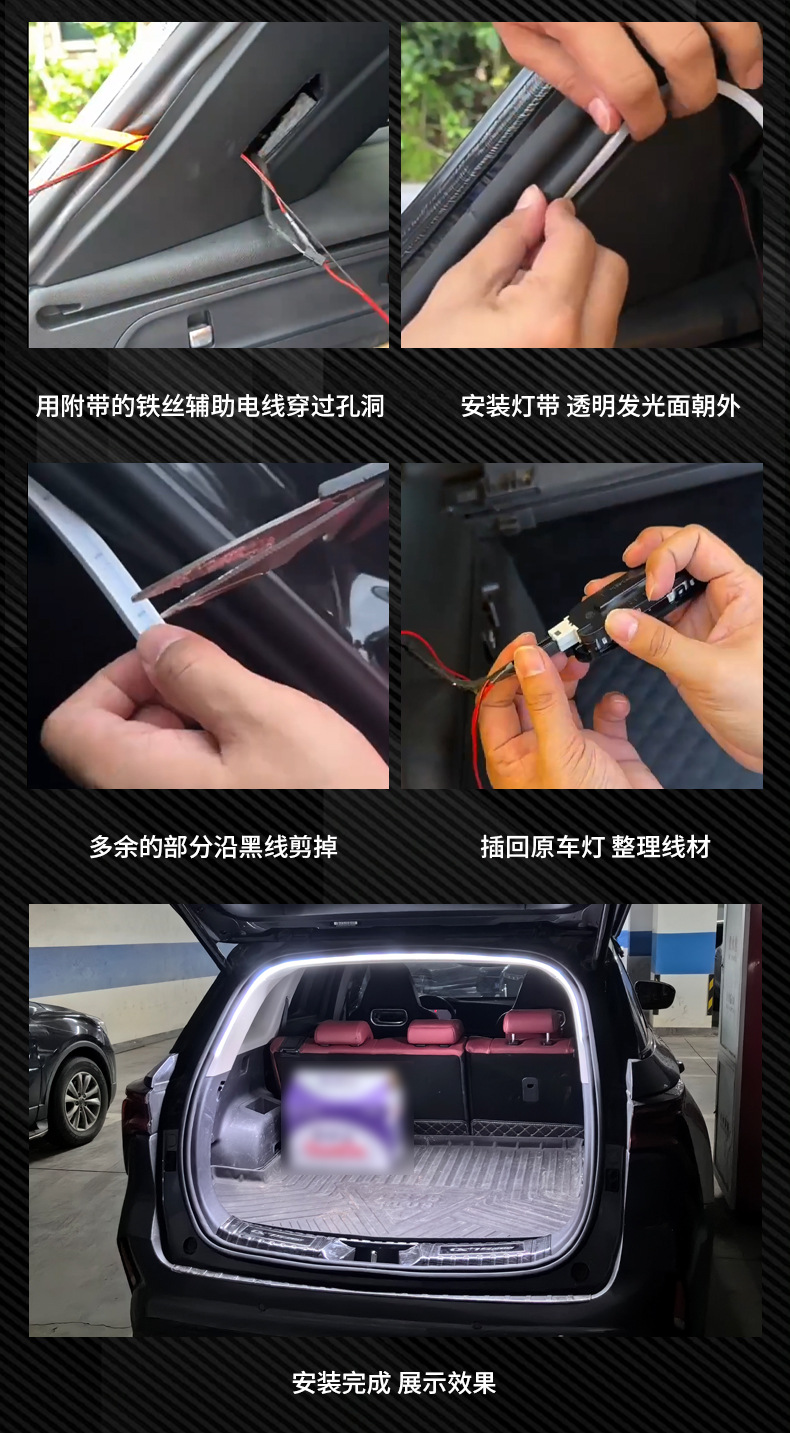 用附带的铁丝辅助电线穿过孔洞

安装灯带 透明发光面朝外

多余的部分沿黑线剪掉

插回原车灯 整理线材

安装完成 展示效果