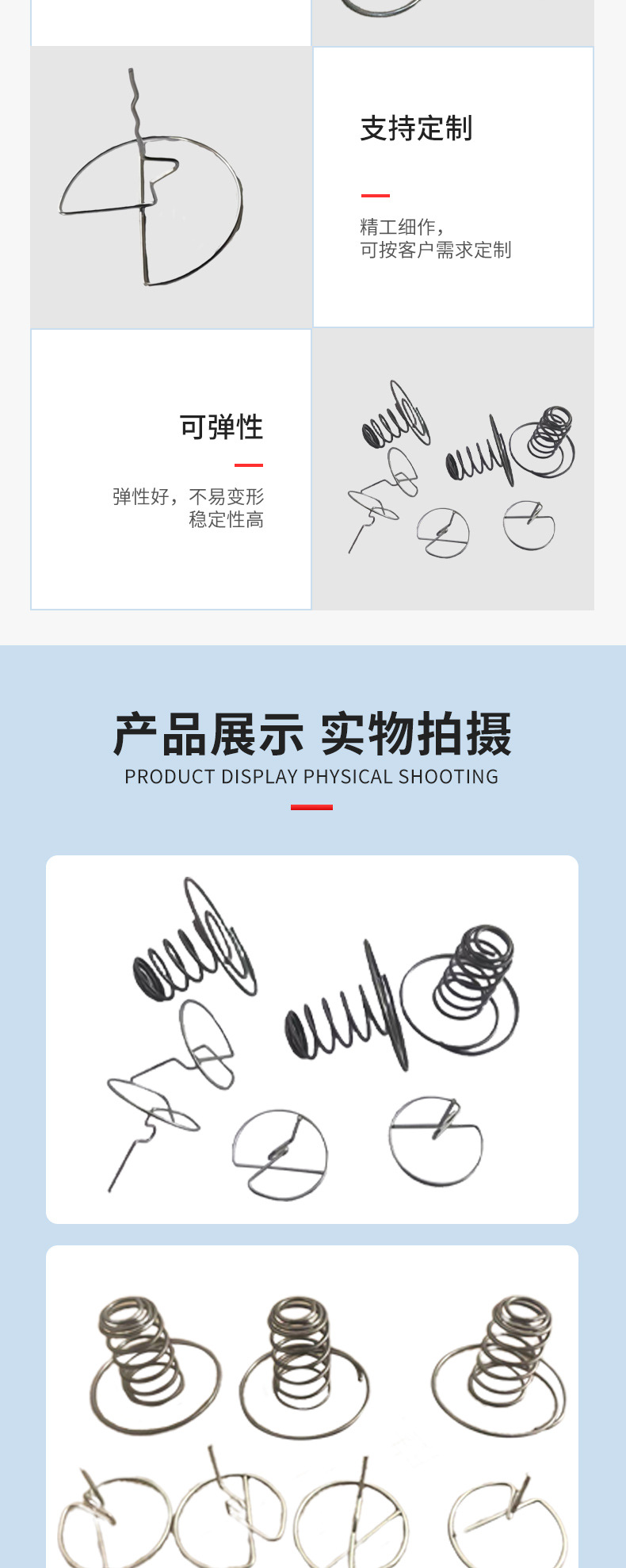 支持定制

精工细作，
可按客户需求定制

可弹性

弹性好，不易变形
稳定性高

产品展示 实物拍摄
PRODUCT DISPLAY PHYSICAL SHOOTING