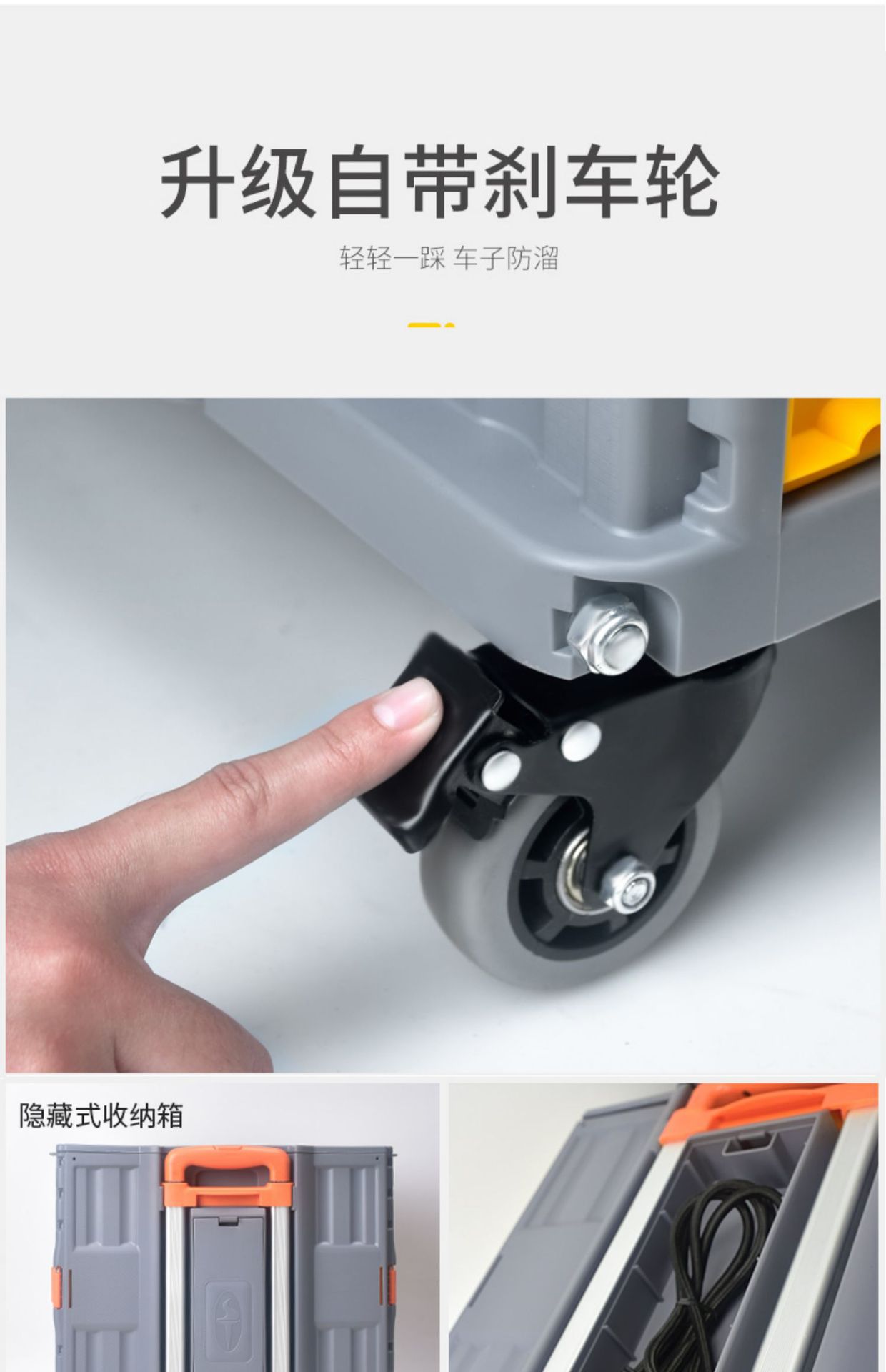 升级自带刹车轮

轻轻一踩 车子防溜

隐藏式收纳箱