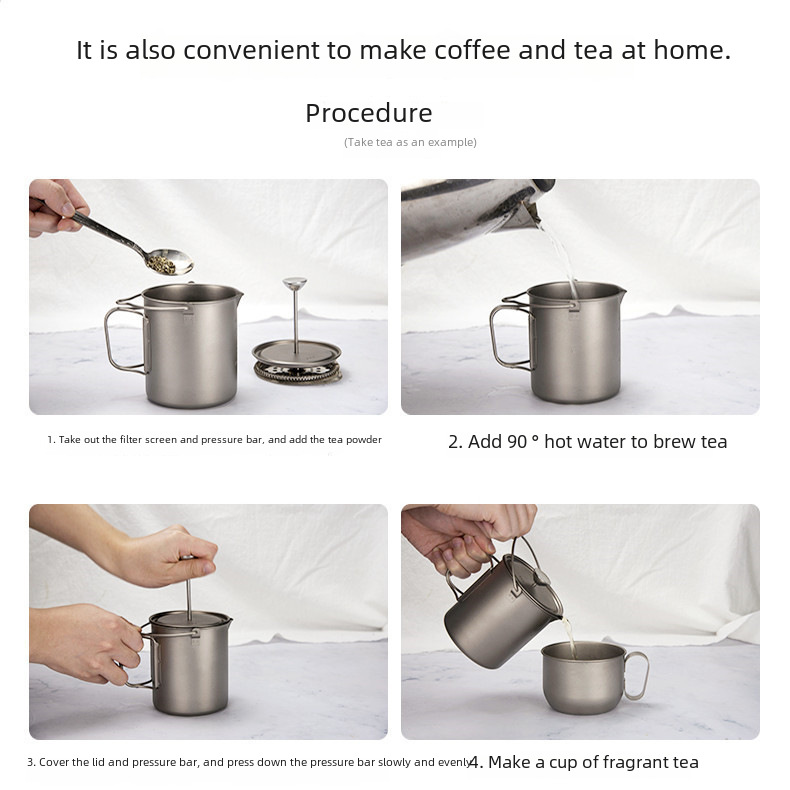 It is also convenient to make coffee and tea at home.

Procedure

(Take tea as an example)

1. Take out the filter screen and pressure bar, and add the tea powder

2. Add 90 ° hot water to brew tea

3. Cover the lid and pressure bar, and press down the pressure bar slowly and evenly

4. Make a cup of fragrant tea