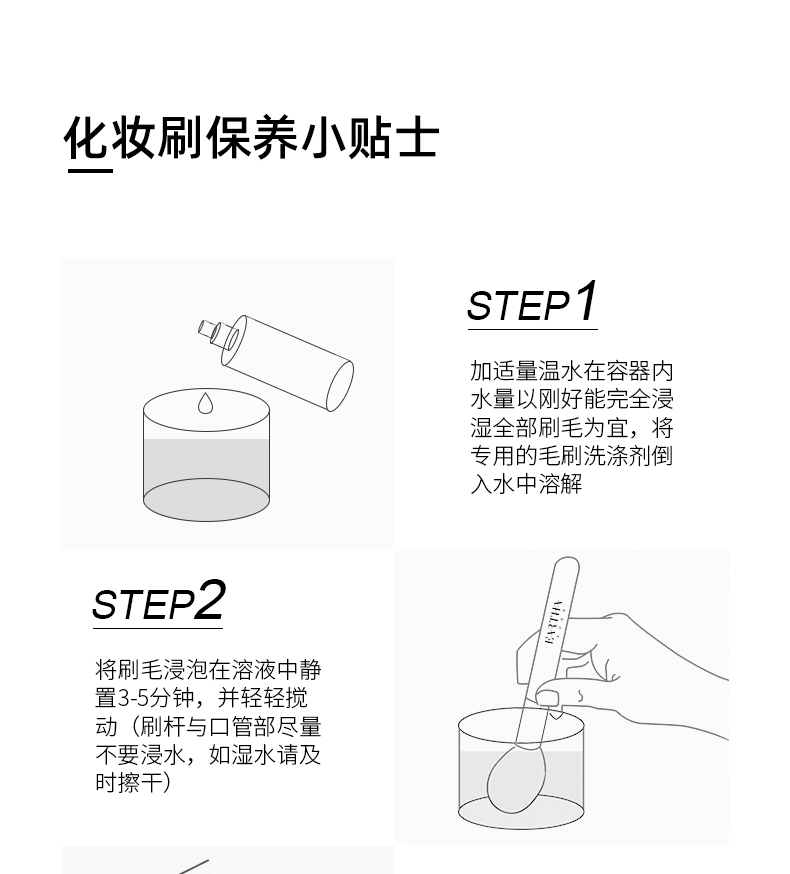 化妆刷保养小贴士

STEP1

加适量温水在容器内水量以刚好能完全浸湿全部刷毛为宜，将专用的毛刷洗涤剂倒入水中溶解

STEP2

将刷毛浸泡在溶液中静置3-5分钟，并轻轻搅动（刷杆与口管部尽量不要浸水，如湿水请及时擦干）

EATTHA