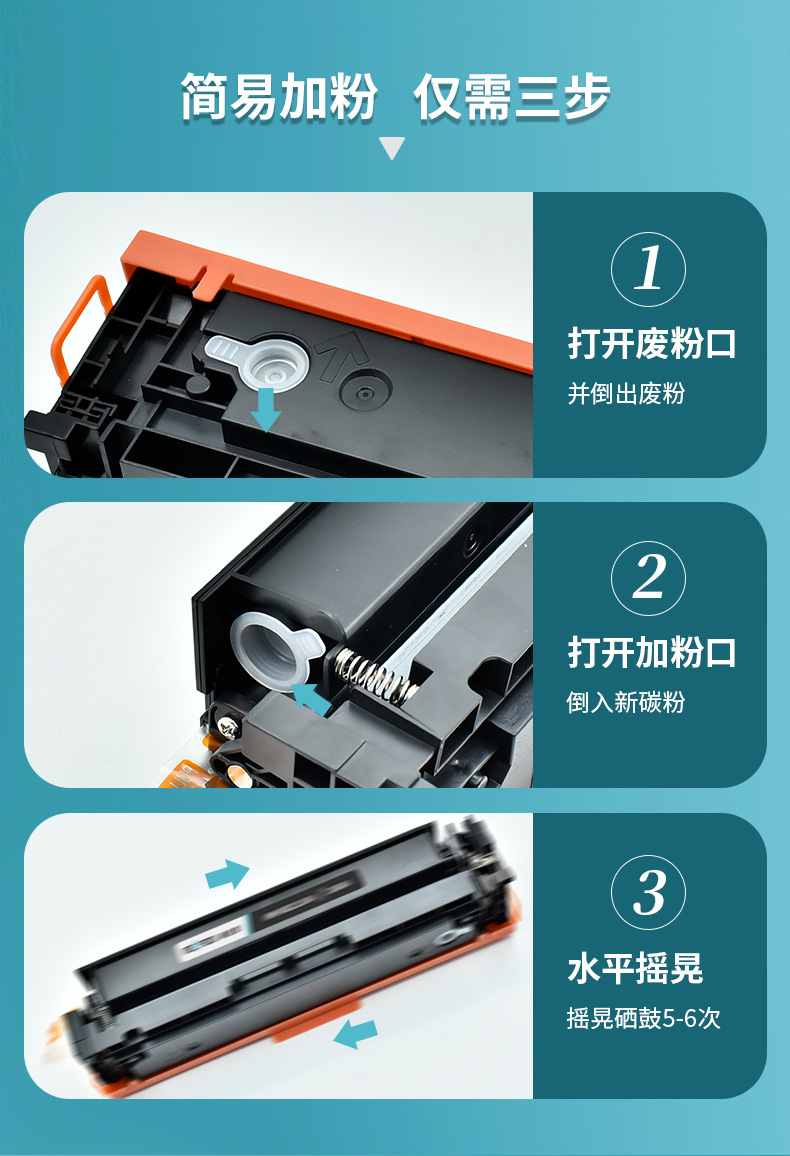 简易加粉 仅需三步

1
打开废粉口
并倒出废粉

2
打开加粉口
倒入新碳粉

3
水平摇晃
摇晃硒鼓5-6次