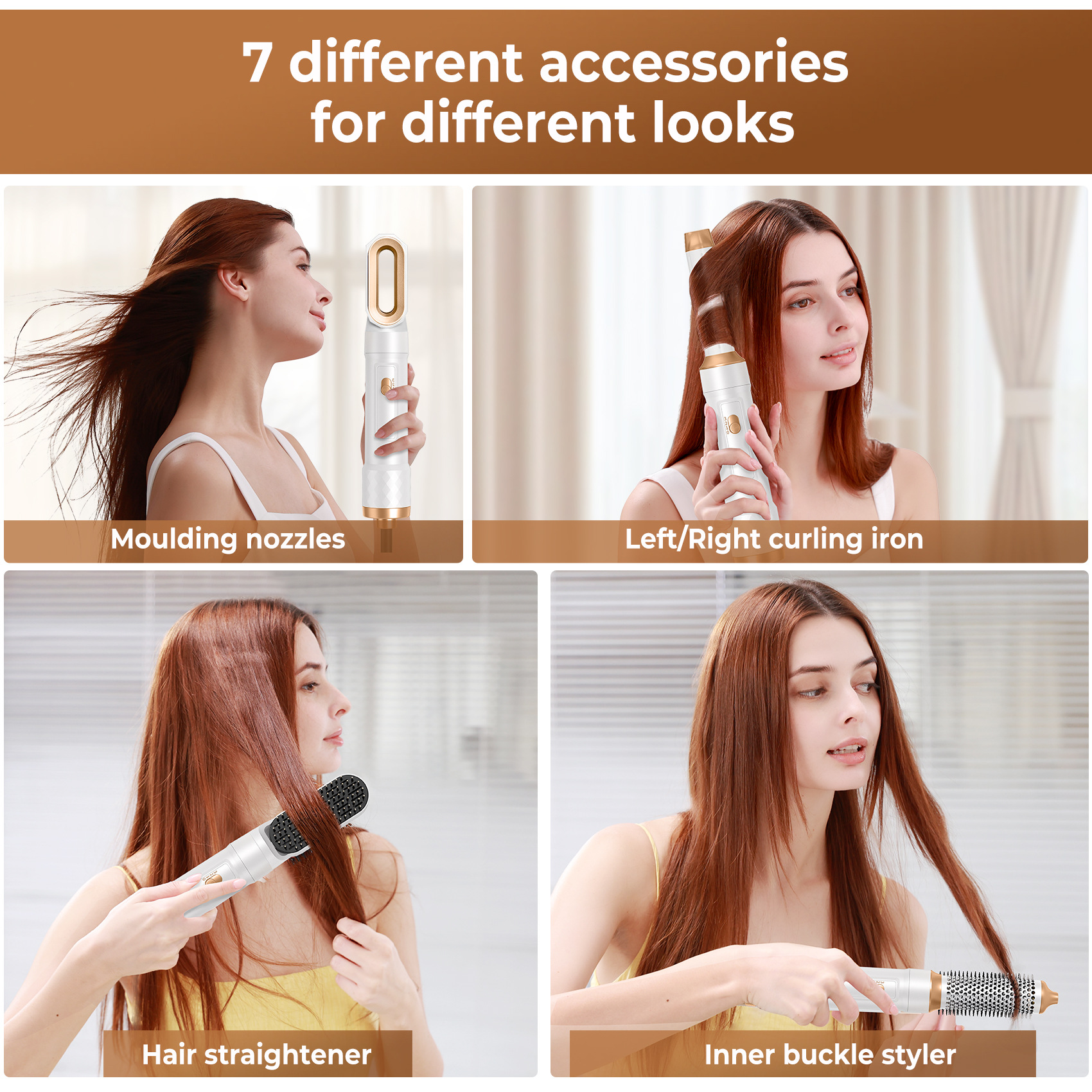 7 different accessories for different looks

Moulding nozzles

Left/Right curling iron

Hair straightener

Inner buckle styler