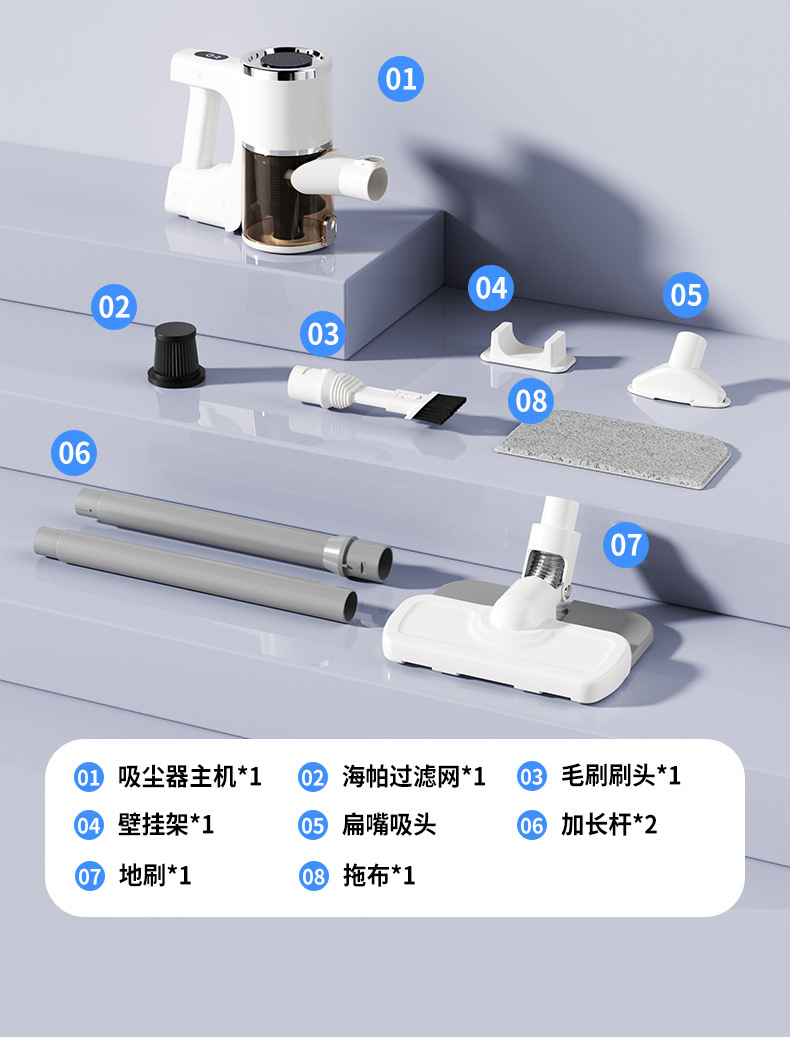 01

02

03

04

05

08

06

07

01 吸尘器主机*1
02 海帕过滤网*1
03 毛刷刷头*1
04 壁挂架*1
05 扁嘴吸头
06 加长杆*2
07 地刷*1
08 拖布*1