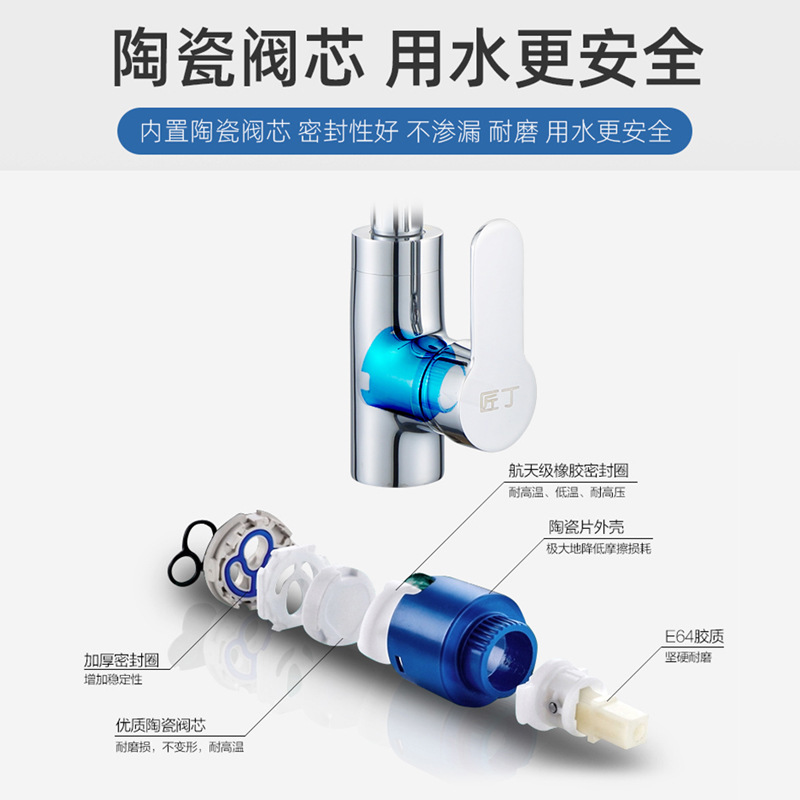 陶瓷阀芯 用水更安全

内置陶瓷阀芯 密封性好 不渗漏 耐磨 用水更安全

匠丁

航天级橡胶密封圈
耐高温、低温、耐高压

陶瓷片外壳
极大地降低摩擦损耗

E64胶质
坚硬耐磨

加厚密封圈
增加稳定性

优质陶瓷阀芯
耐磨损，不变形，耐高温