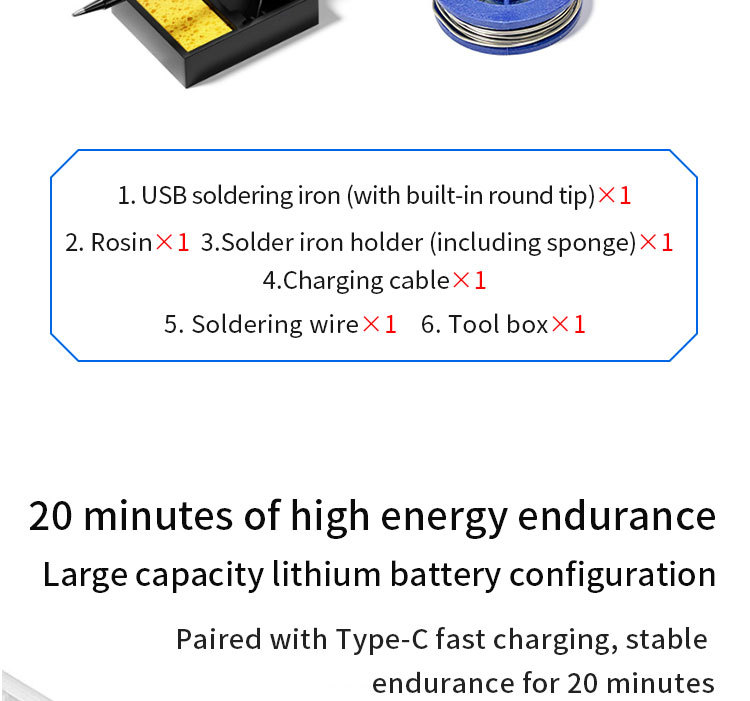 1. USB soldering iron (with built-in round tip)×1

2. Rosin×1 3.Solder iron holder (including sponge)×1

4.Charging cable×1

5. Soldering wire×1 6. Tool box×1

20 minutes of high energy endurance

Large capacity lithium battery configuration

Paired with Type-C fast charging, stable endurance for 20 minutes