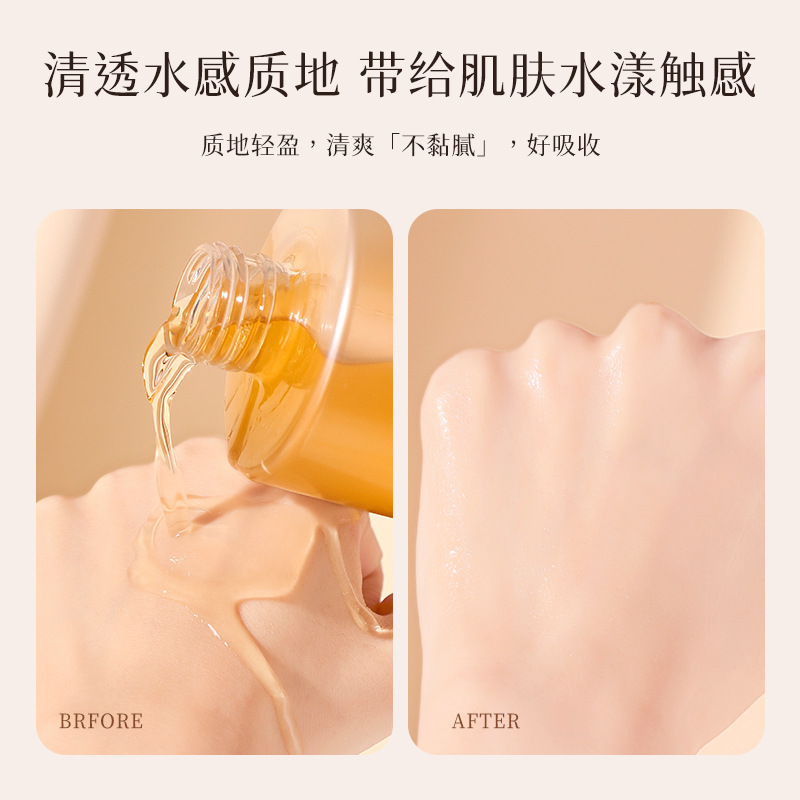 清透水感质地 带给肌肤水漾触感

质地轻盈，清爽「不黏腻」，好吸收

BRFORE

AFTER