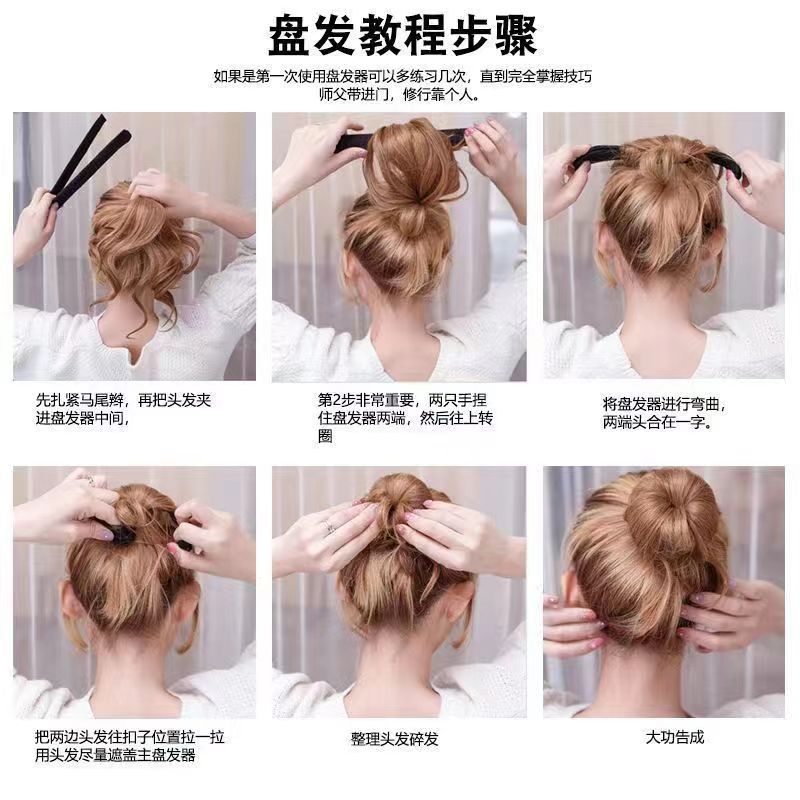 盘发教程步骤

如果是第一次使用盘发器可以多练习几次，直到完全掌握技巧
师父带进门，修行靠个人。

先扎紧马尾辫，再把头发夹进盘发器中间，

第2步非常重要，两只手捏住盘发器两端，然后往上转圈

将盘发器进行弯曲，两端头合在一字。

把两边头发往扣子位置拉一拉
用头发尽量遮盖主盘发器

整理头发碎发

大功告成