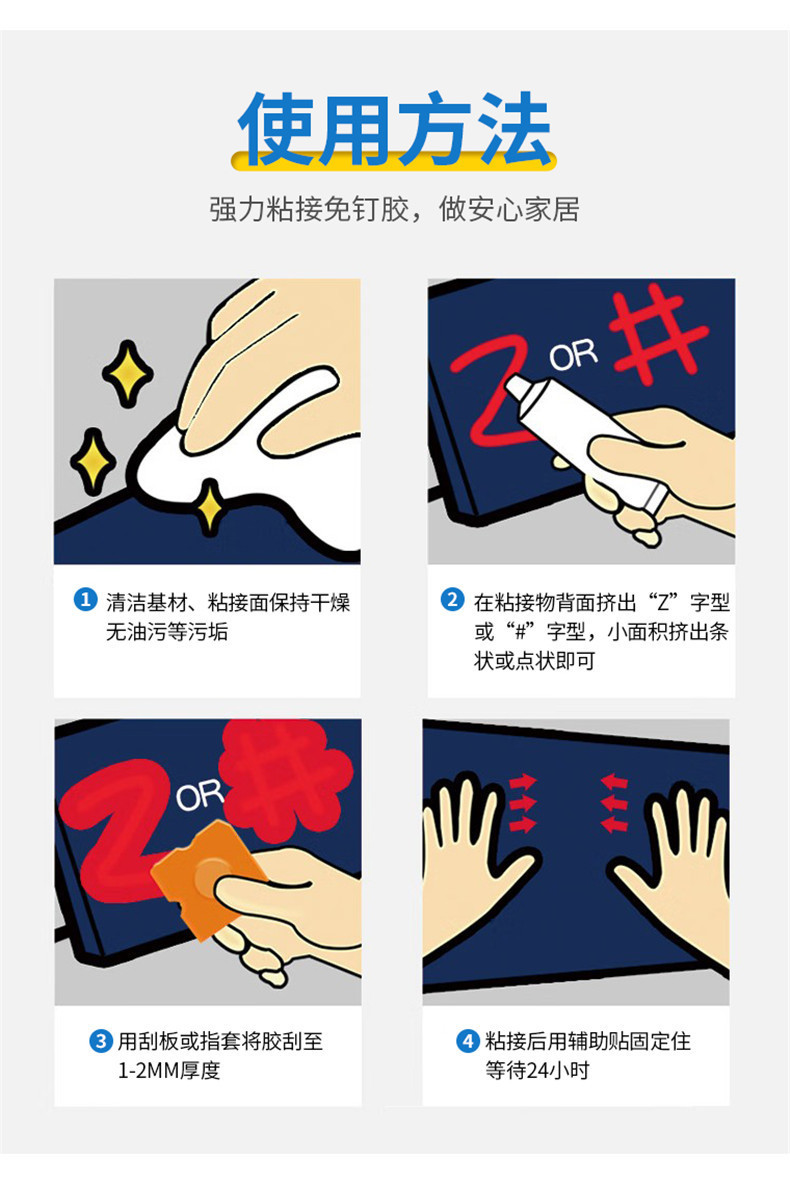 使用方法

强力粘接免钉胶，做安心家居

Z OR #

1 清洁基材、粘接面保持干燥无油污等污垢

2 在粘接物背面挤出“Z”字型或“#”字型，小面积挤出条状或点状即可

Z OR #

3 用刮板或指套将胶刮至1-2MM厚度

4 粘接后用辅助贴固定住等待24小时