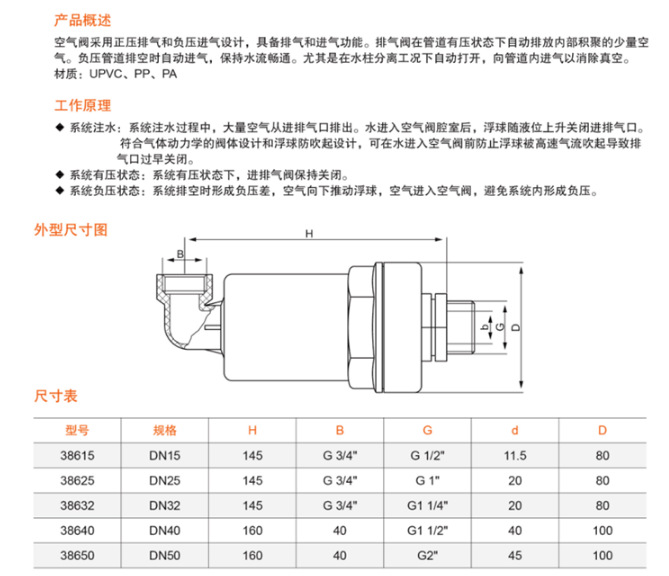 产品概述

空气阀采用正压排气和负压进气设计，具备排气和进气功能。排气阀在管道有压状态下自动排放内部积聚的少量空气。负压管道排空时自动进气，保持水流畅通。尤其是在水柱分离工况下自动打开，向管道内进气以消除真空。

材质：UPVC、PP、PA

工作原理

◆ 系统注水：系统注水过程中，大量空气从进排气口排出。水进入空气阀腔室后，浮球随液位上升关闭进排气口。符合气体动力学的阀体设计和浮球防吹起设计，可在水进入空气阀前防止浮球被高速气流吹起导致排气口过早关闭。

◆ 系统有压状态：系统有压状态下，进排气阀保持关闭。

◆ 系统负压状态：系统排空时形成负压差，空气向下推动浮球，空气进入空气阀，避免系统内形成负压。

外型尺寸图

H

B

b

G

D

尺寸表

| 型号 | 规格 | H | B | G | d | D |
|---|---|---|---|---|---|---|
| 38615 | DN15 | 145 | G 3/4" | G 1/2" | 11.5 | 80 |
| 38625 | DN25 | 145 | G 3/4" | G 1" | 20 | 80 |
| 38632 | DN32 | 145 | G 3/4" | G1 1/4" | 20 | 80 |
| 38640 | DN40 | 160 | 40 | G1 1/2" | 40 | 100 |
| 38650 | DN50 | 160 | 40 | G2" | 45 | 100 |