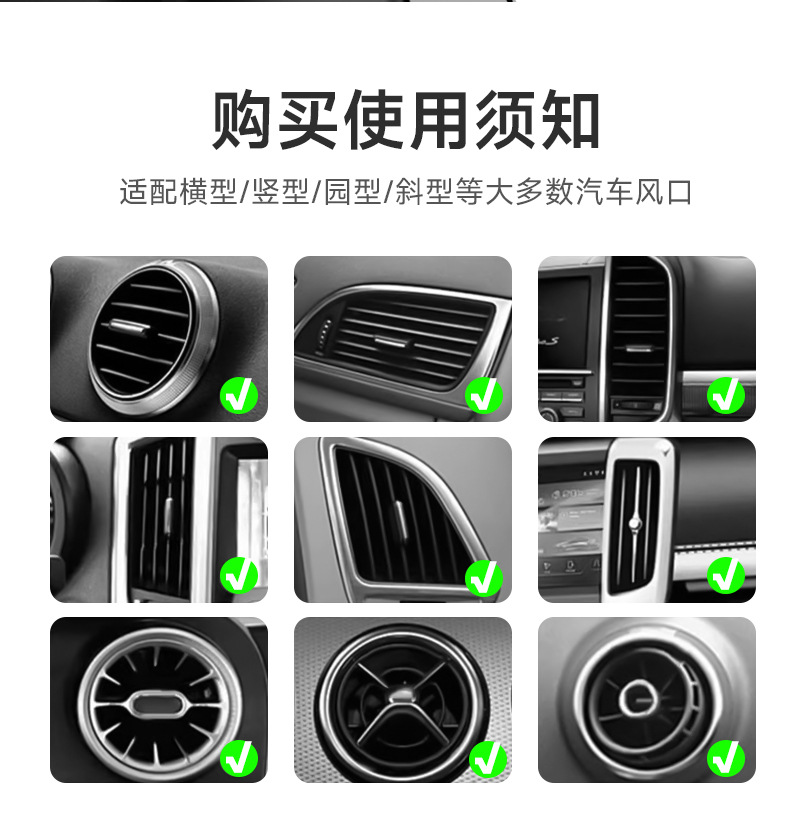 购买使用须知

适配横型/竖型/园型/斜型等大多数汽车风口