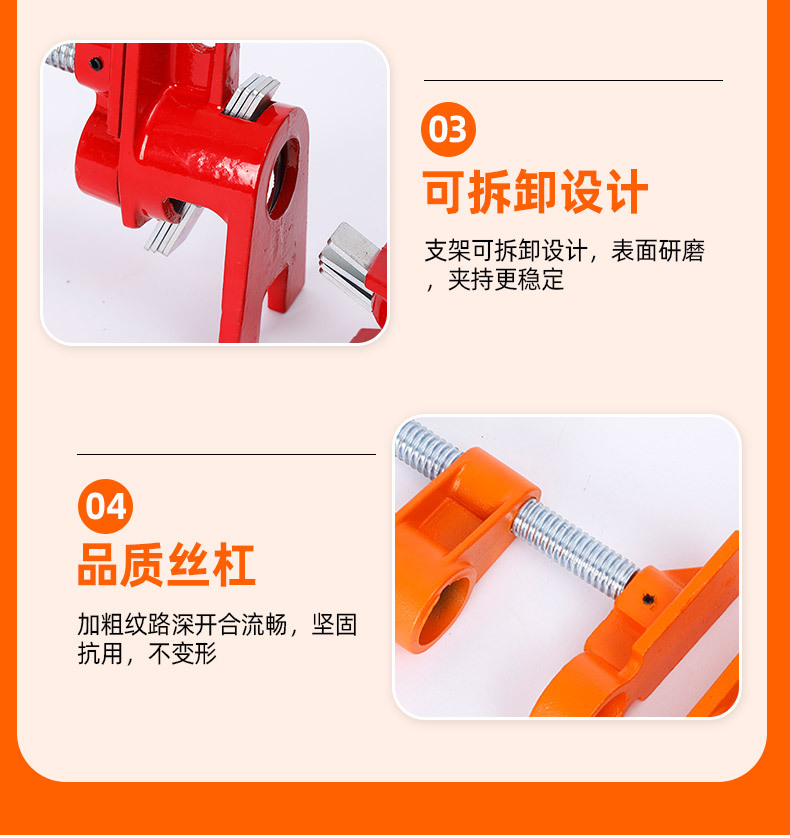 03

可拆卸设计

支架可拆卸设计，表面研磨，夹持更稳定

04

品质丝杠

加粗纹路深开合流畅，坚固抗用，不变形