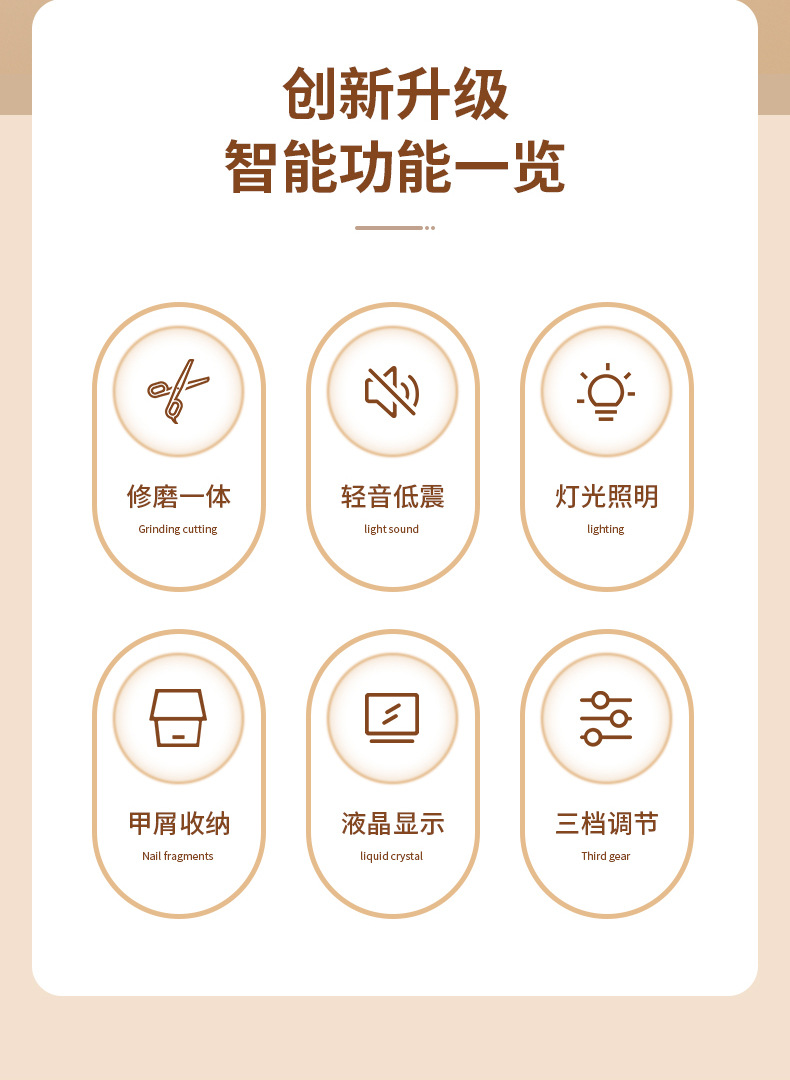 创新升级
智能功能一览

修磨一体
Grinding cutting

轻音低震
light sound

灯光照明
lighting

甲屑收纳
Nail fragments

液晶显示
liquid crystal

三档调节
Third gear