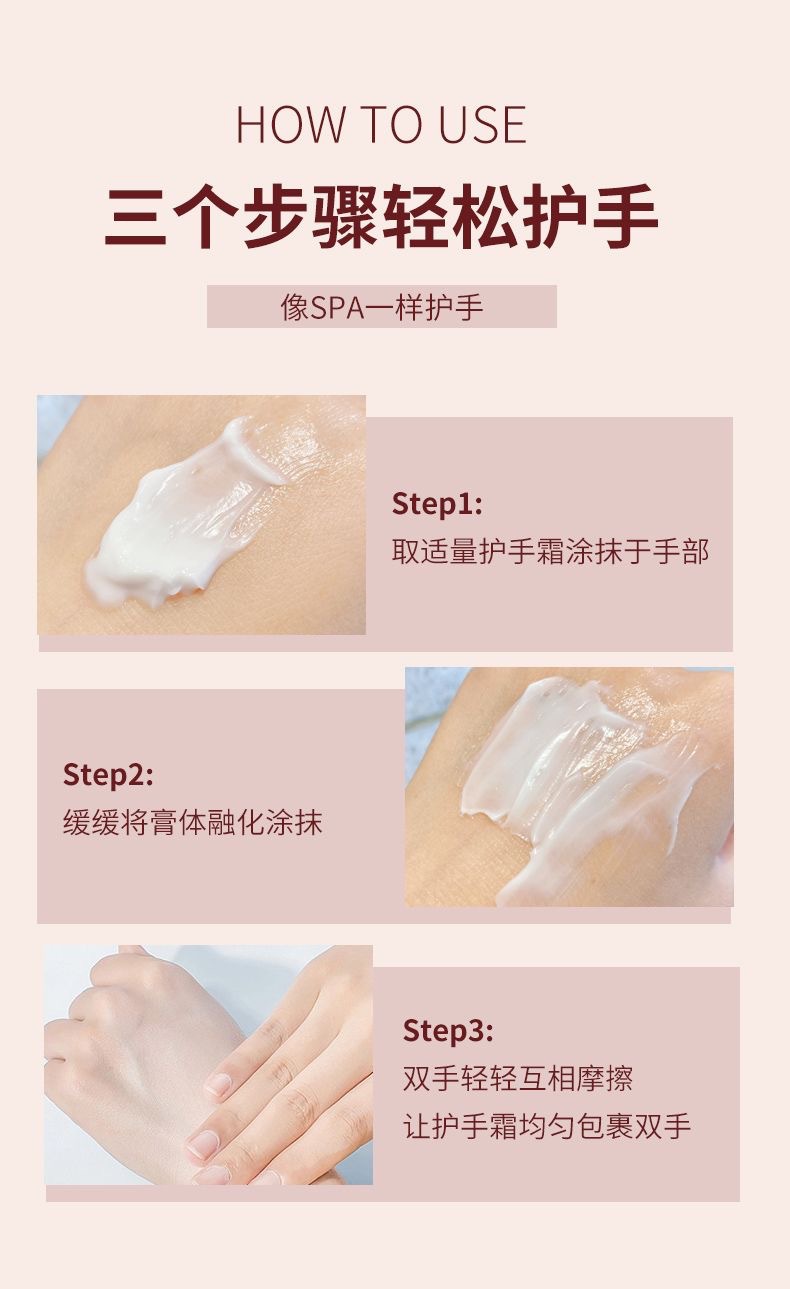 HOW TO USE

三个步骤轻松护手

像SPA一样护手

Step1:
取适量护手霜涂抹于手部

Step2:
缓缓将膏体融化涂抹

Step3:
双手轻轻互相摩擦
让护手霜均匀包裹双手