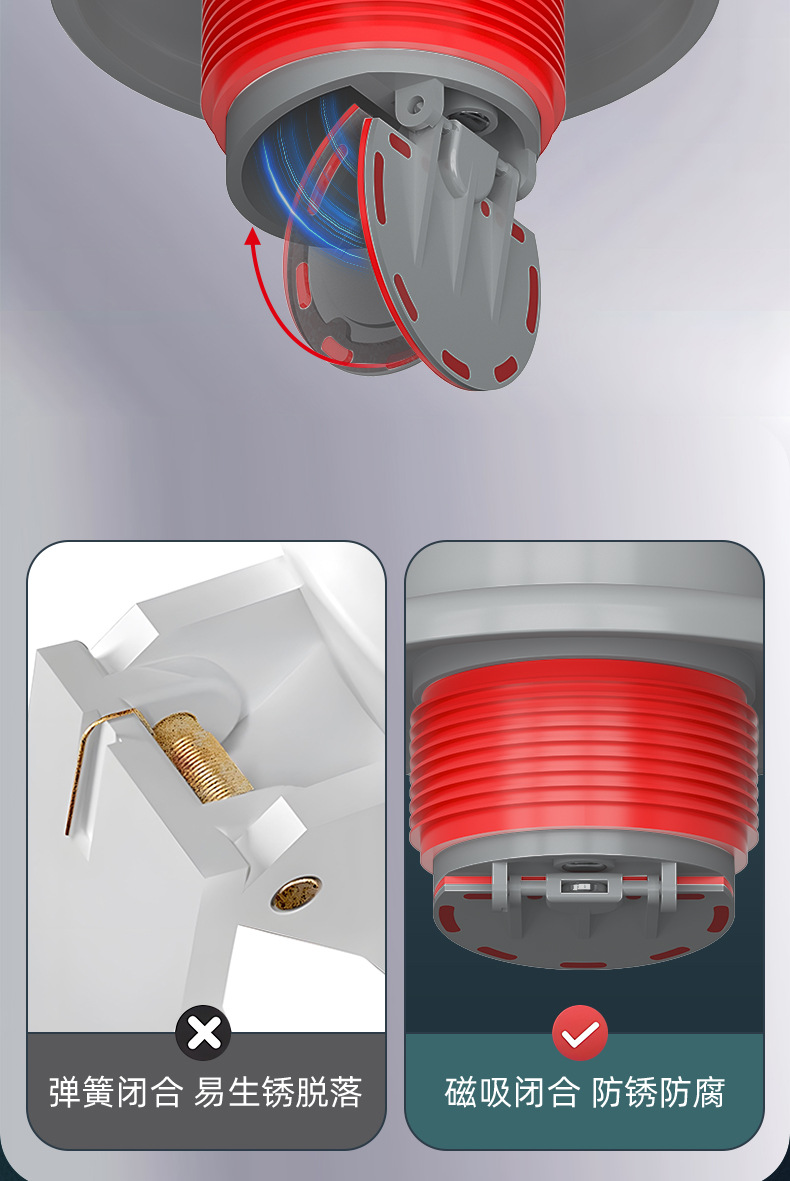 弹簧闭合 易生锈脱落

磁吸闭合 防锈防腐