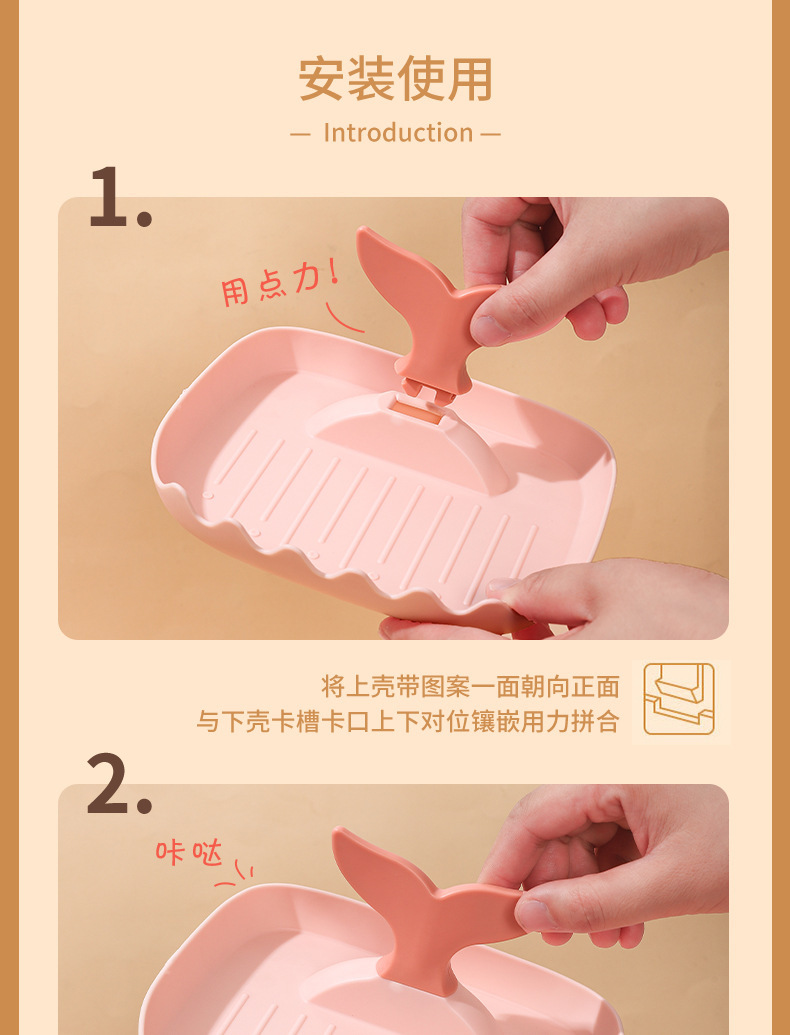 安装使用

— Introduction —

1.

用点力！

将上壳带图案一面朝向正面
与下壳卡槽卡口上下对位镶嵌用力拼合

2.

咔哒