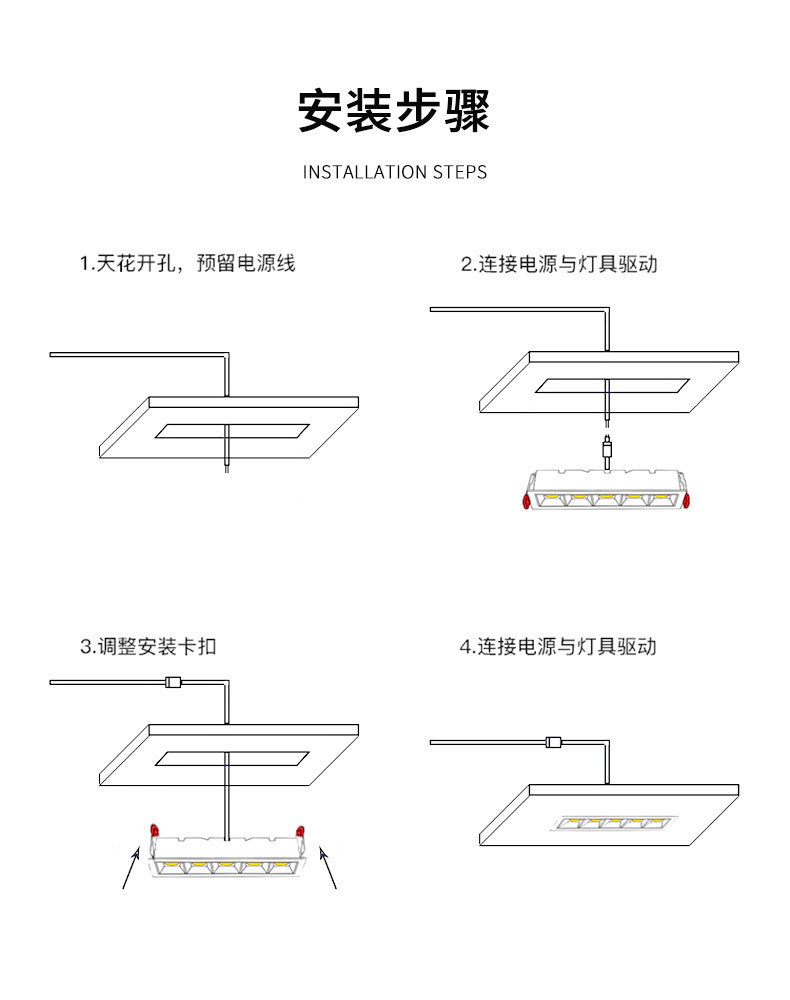 安装步骤

INSTALLATION STEPS

1.天花开孔，预留电源线

2.连接电源与灯具驱动

3.调整安装卡扣

4.连接电源与灯具驱动