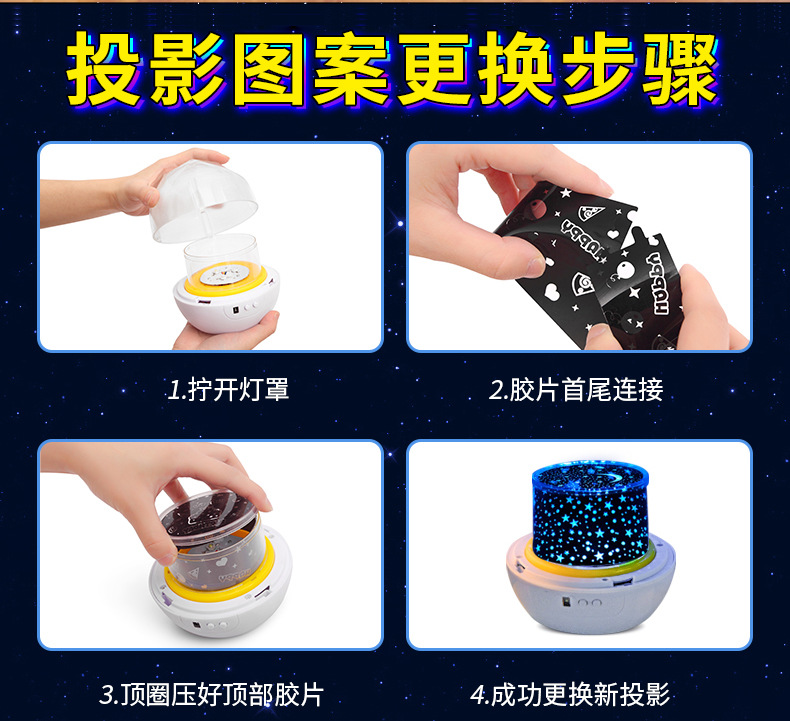 投影图案更换步骤

1.拧开灯罩

2.胶片首尾连接

3.顶圈压好顶部胶片

4.成功更换新投影