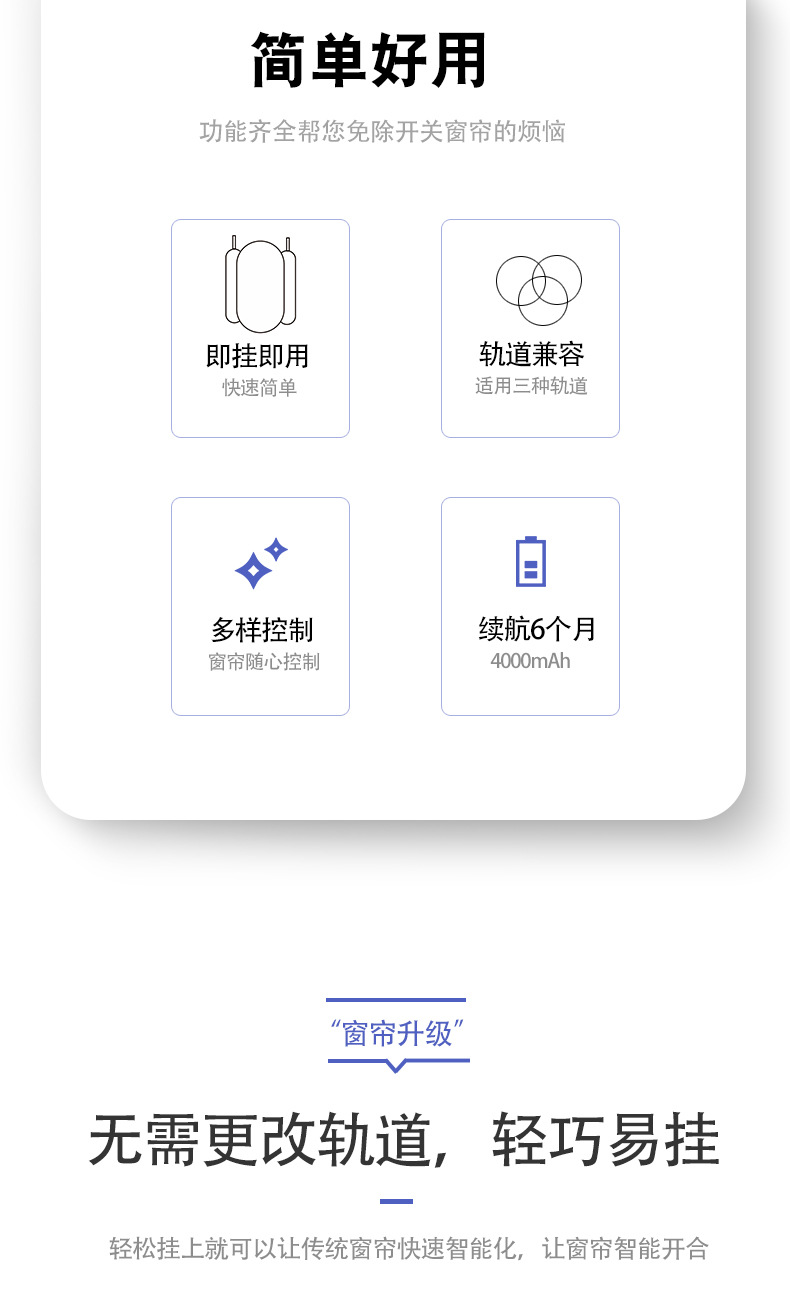 简单好用

功能齐全帮您免除开关窗帘的烦恼

即挂即用
快速简单

轨道兼容
适用三种轨道

多样控制
窗帘随心控制

续航6个月
4000mAh

“窗帘升级”

无需更改轨道，轻巧易挂

轻松挂上就可以让传统窗帘快速智能化，让窗帘智能开合