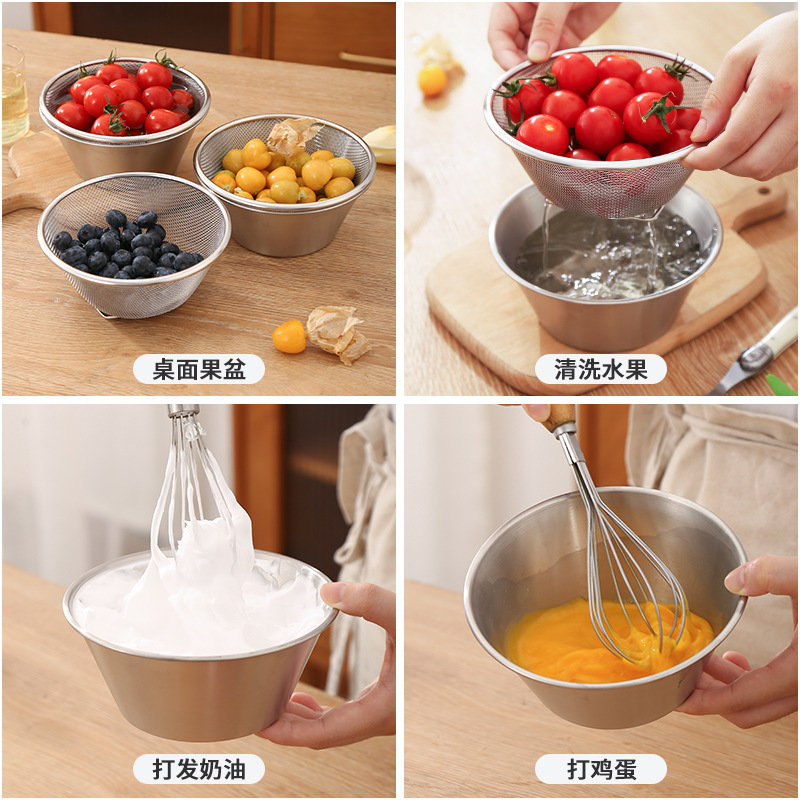 桌面果盆

清洗水果

打发奶油

打鸡蛋