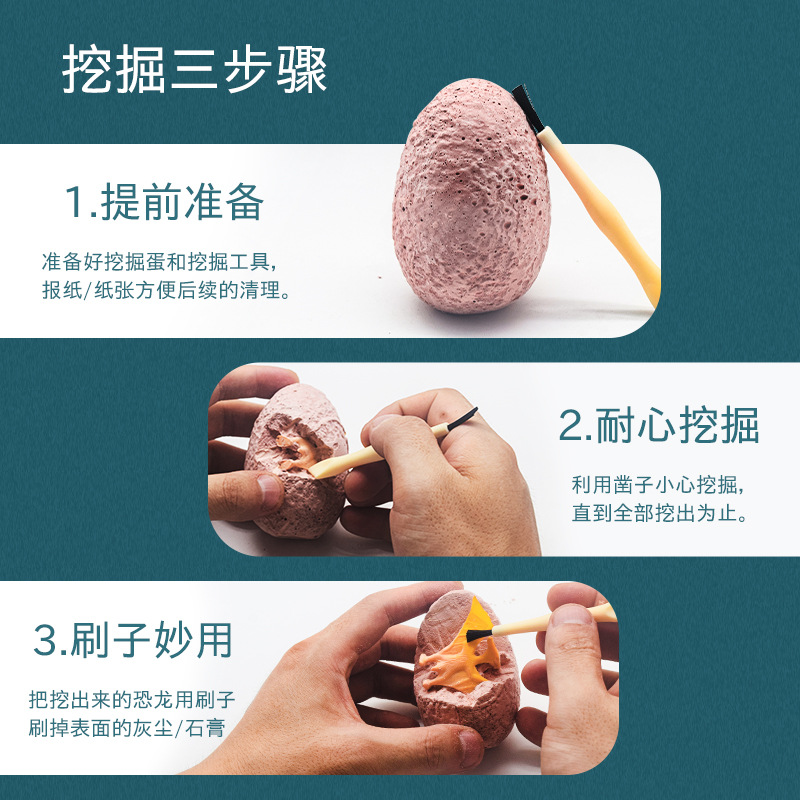 挖掘三步骤

1.提前准备

准备好挖掘蛋和挖掘工具，报纸/纸张方便后续的清理。

2.耐心挖掘

利用凿子小心挖掘，直到全部挖出为止。

3.刷子妙用

把挖出来的恐龙用刷子刷掉表面的灰尘/石膏