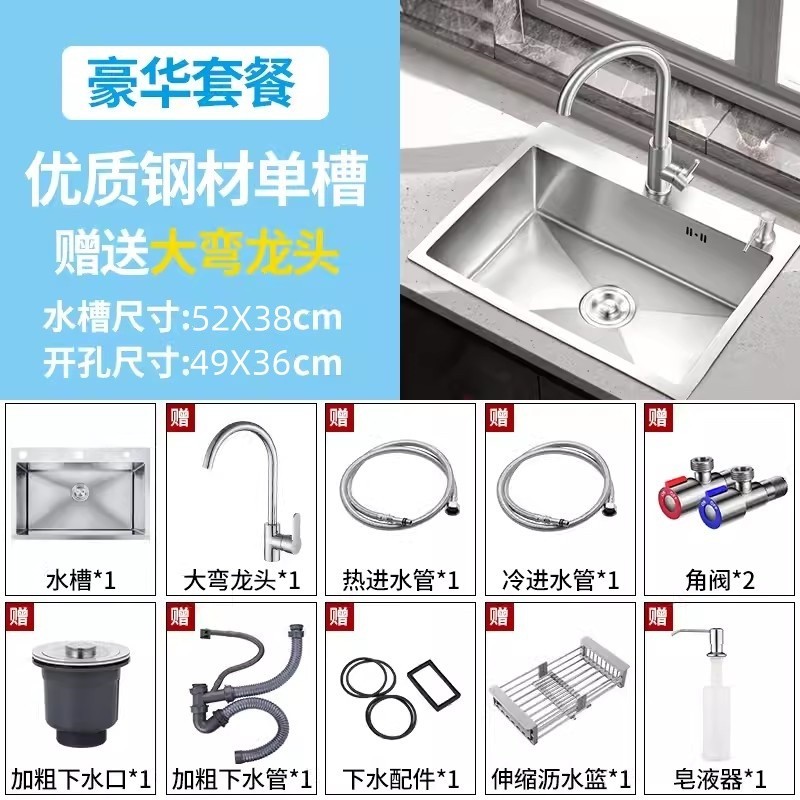 豪华套餐

优质钢材单槽

赠送大弯龙头

水槽尺寸:52X38cm

开孔尺寸:49X36cm

水槽*1

赠
大弯龙头*1

赠
热进水管*1

赠
冷进水管*1

赠
角阀*2

赠
加粗下水口*1

赠
加粗下水管*1

赠
下水配件*1

赠
伸缩沥水篮*1

赠
皂液器*1