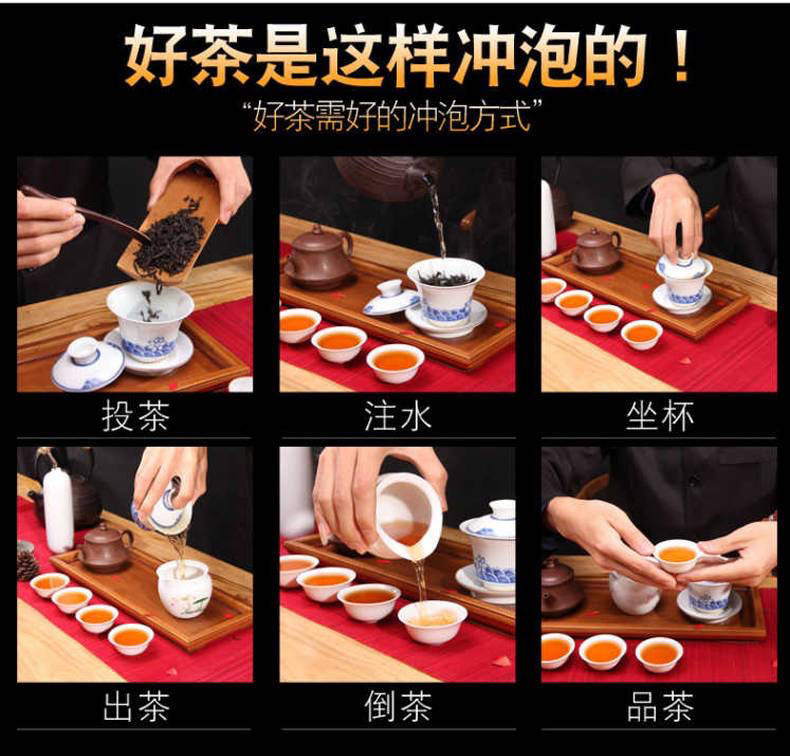 好茶是这样冲泡的！
“好茶需好的冲泡方式”

投茶

注水

坐杯

出茶

倒茶

品茶