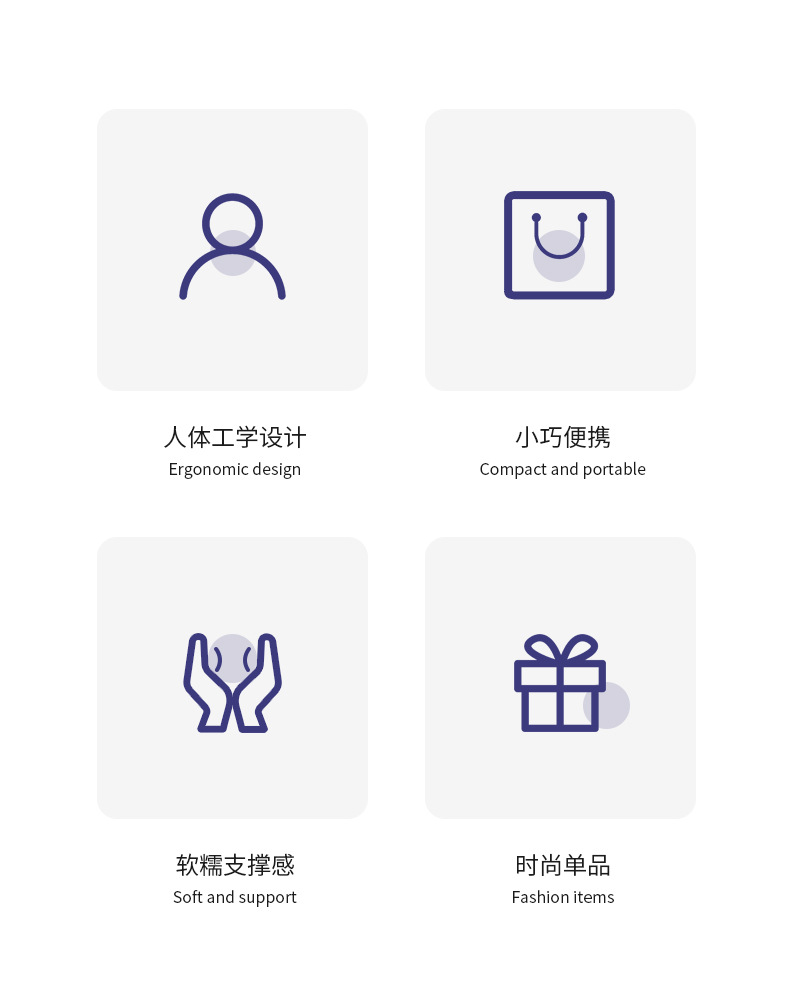 人体工学设计
Ergonomic design

小巧便携
Compact and portable

软糯支撑感
Soft and support

时尚单品
Fashion items