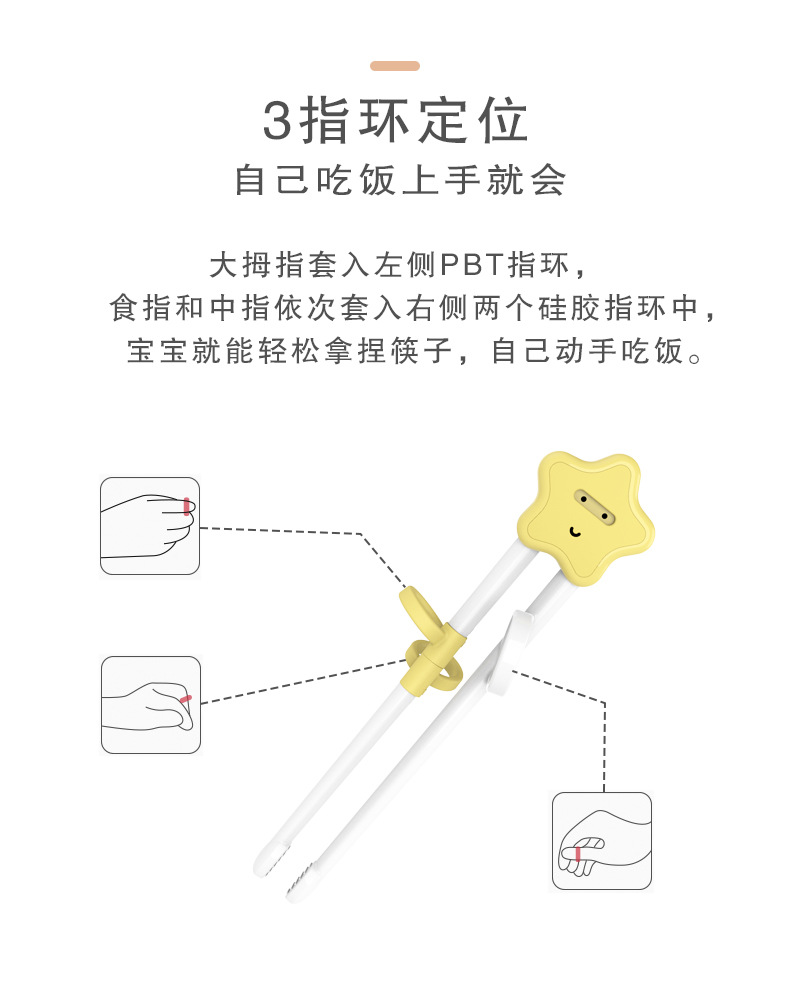 3指环定位

自己吃饭上手就会

大拇指套入左侧PBT指环，
食指和中指依次套入右侧两个硅胶指环中，
宝宝就能轻松拿捏筷子，自己动手吃饭。