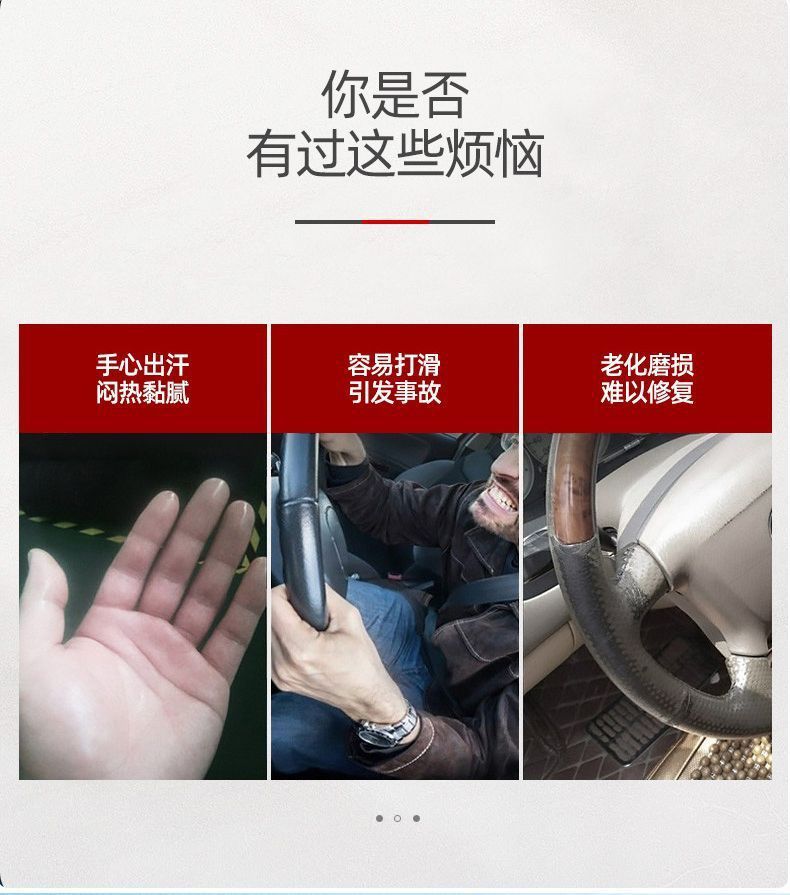 你是否
有过这些烦恼

手心出汗
闷热黏腻

容易打滑
引发事故

老化磨损
难以修复