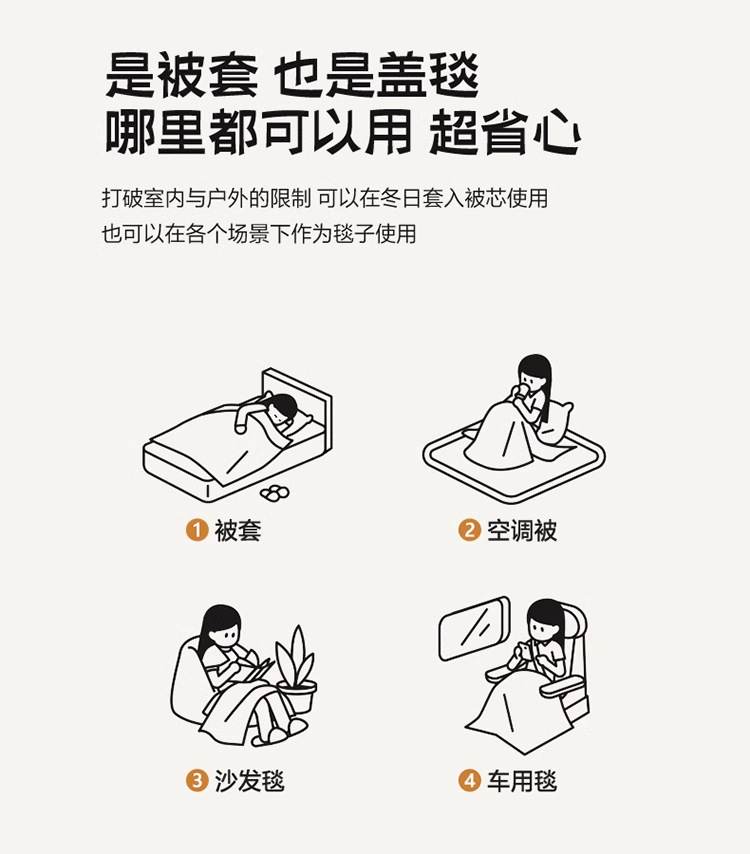 是被套 也是盖毯
哪里都可以用 超省心

打破室内与户外的限制 可以在冬日套入被芯使用
也可以在各个场景下作为毯子使用

1 被套

2 空调被

3 沙发毯

4 车用毯