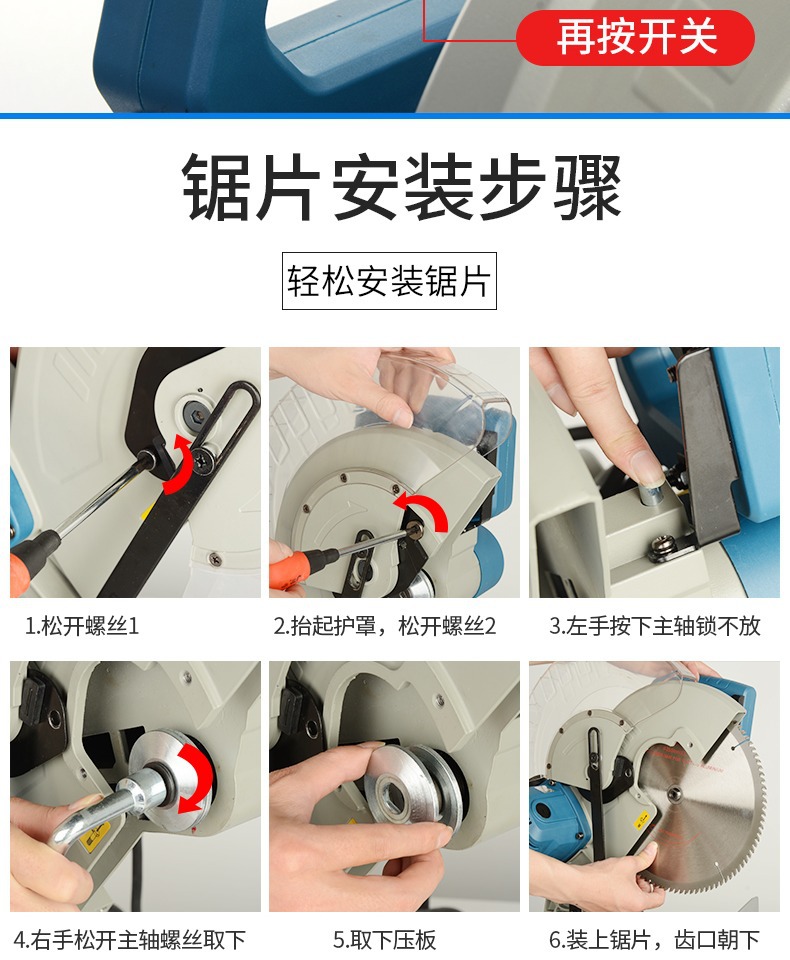 再按开关

锯片安装步骤

轻松安装锯片

1.松开螺丝1

2.抬起护罩，松开螺丝2

3.左手按下主轴锁不放

4.右手松开主轴螺丝取下

5.取下压板

6.装上锯片，齿口朝下