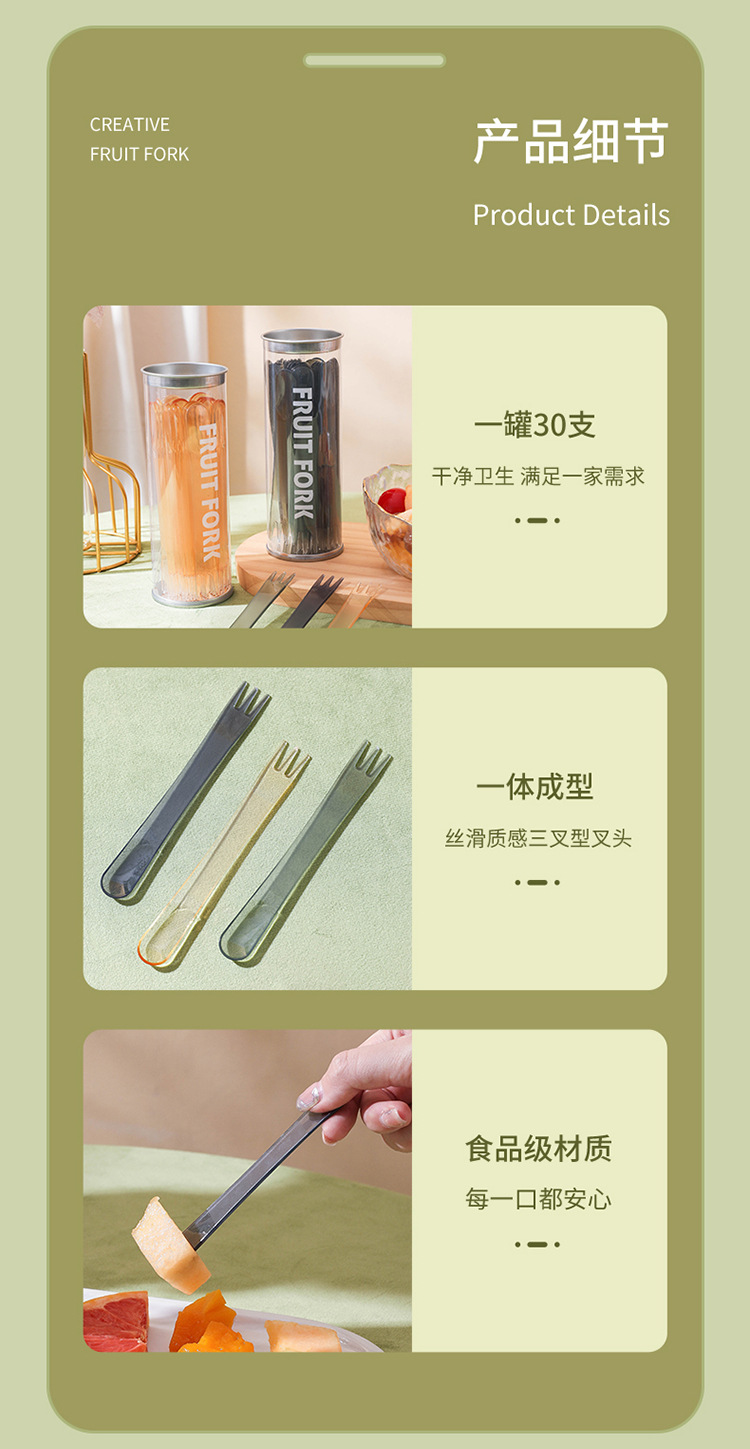 CREATIVE
FRUIT FORK

产品细节

Product Details

FRUIT FORK

FRUIT FORK

一罐30支

干净卫生 满足一家需求

一体成型

丝滑质感三叉型叉头

食品级材质

每一口都安心