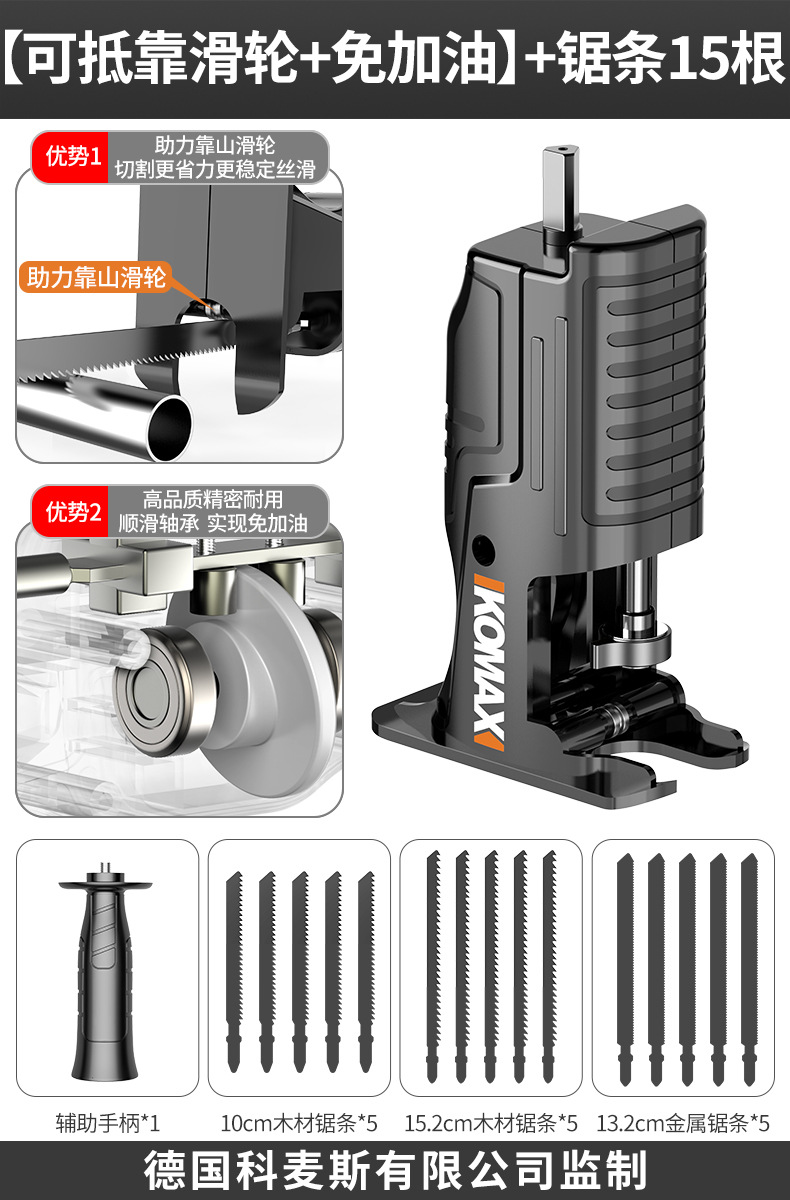 【可抵靠滑轮+免加油】+锯条15根

优势1 助力靠山滑轮 切割更省力更稳定丝滑

助力靠山滑轮

优势2 高品质精密耐用 顺滑轴承 实现免加油

KOMAX

辅助手柄*1

10cm木材锯条*5

15.2cm木材锯条*5

13.2cm金属锯条*5

德国科麦斯有限公司监制