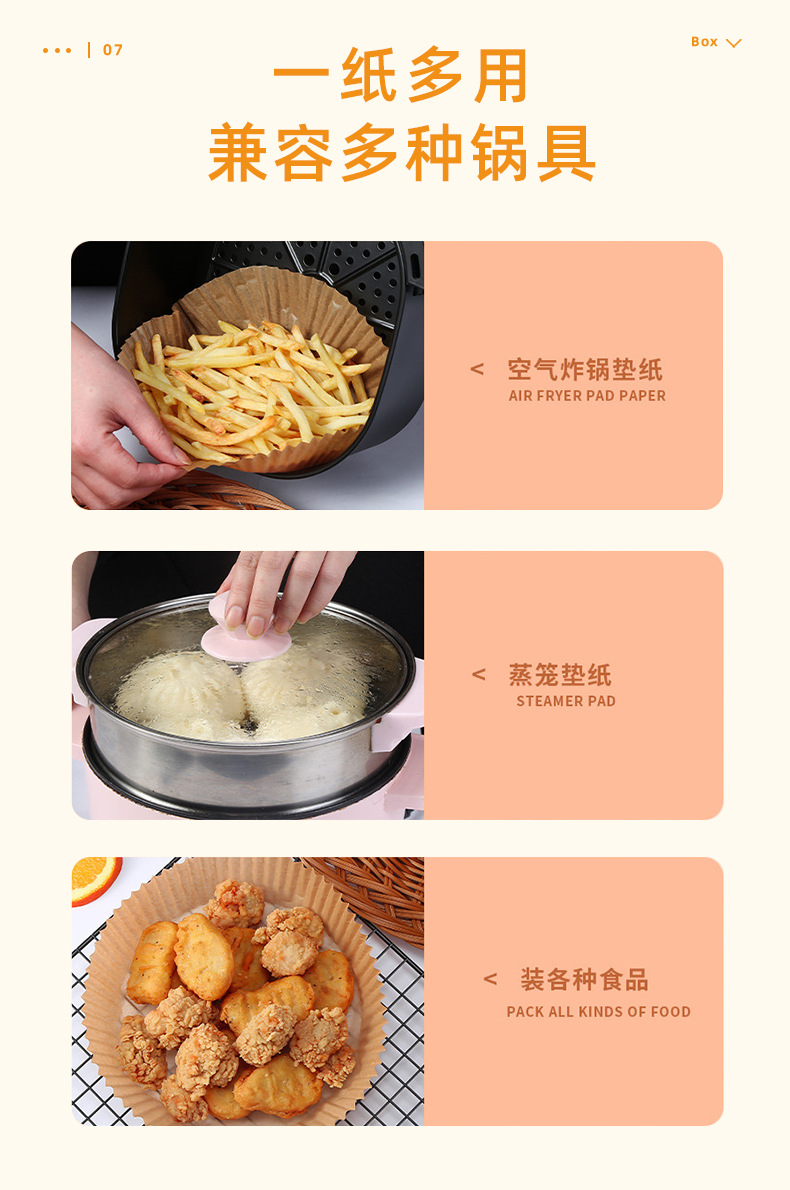 ••• | 07

Box

一纸多用
兼容多种锅具

< 空气炸锅垫纸
AIR FRYER PAD PAPER

< 蒸笼垫纸
STEAMER PAD

< 装各种食品
PACK ALL KINDS OF FOOD