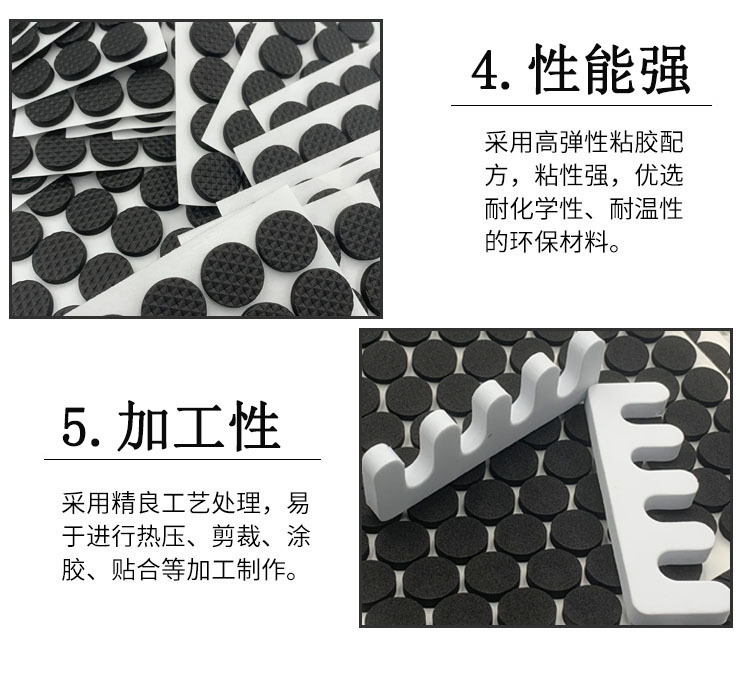 4. 性能强

采用高弹性粘胶配方，粘性强，优选耐化学性、耐温性的环保材料。

5. 加工性

采用精良工艺处理，易于进行热压、剪裁、涂胶、贴合等加工制作。