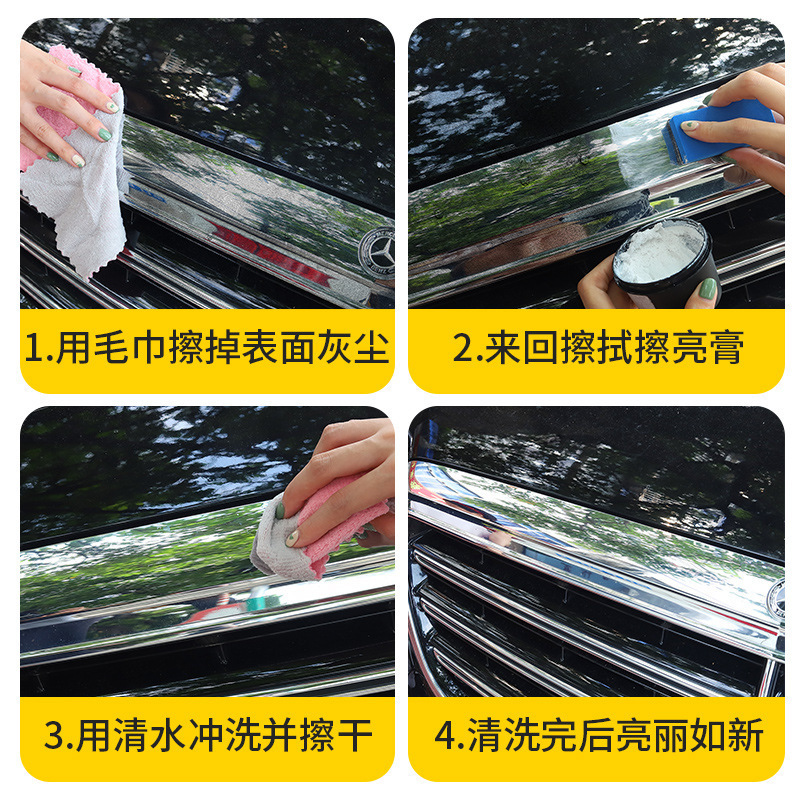 1.用毛巾擦掉表面灰尘

2.来回擦拭擦亮膏

3.用清水冲洗并擦干

4.清洗完后亮丽如新