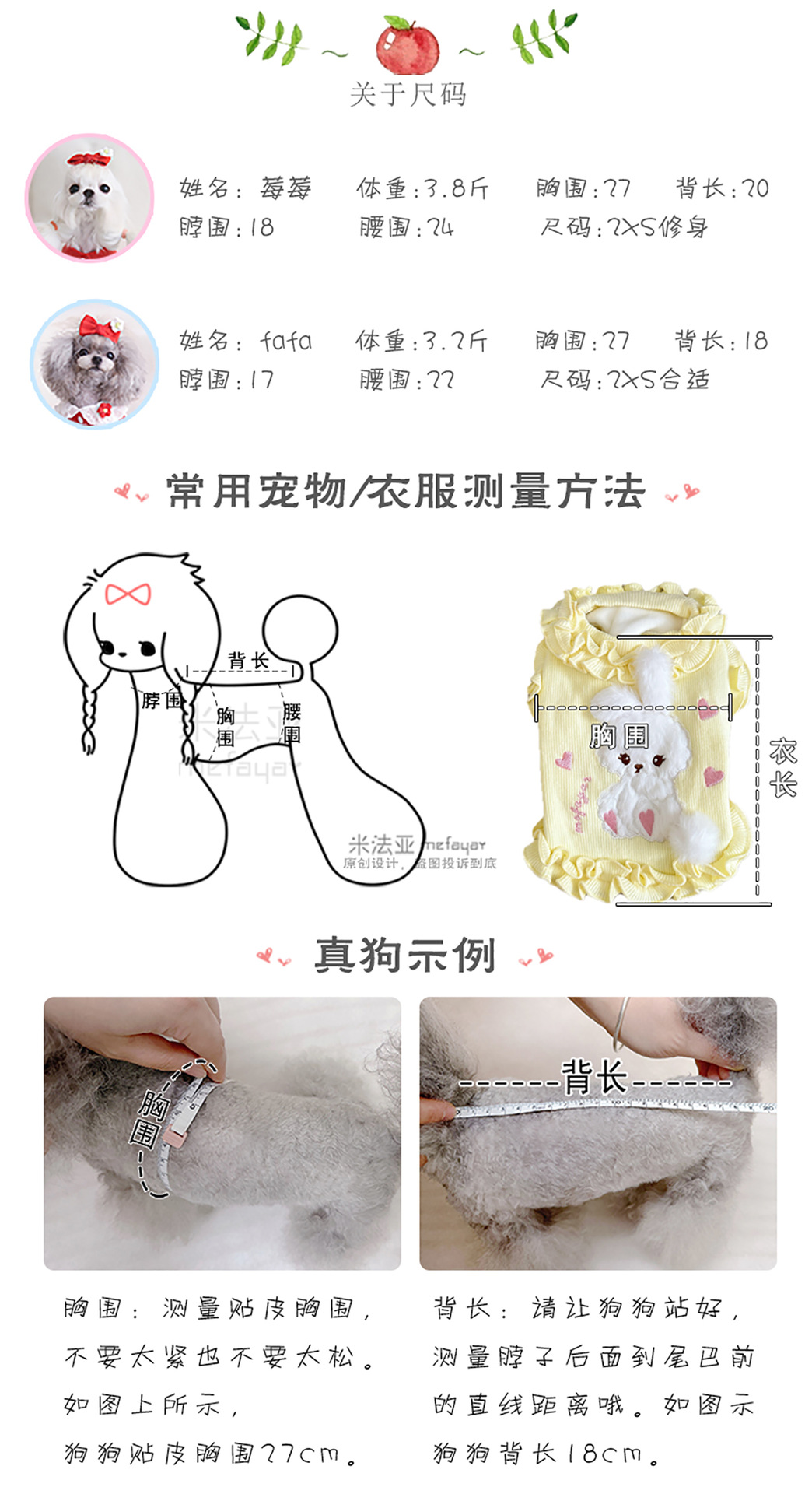 关于尺码

姓名：莓莓 体重：3.8斤 胸围：27 背长：20
脖围：18 腰围：24 尺码：2XS修身

姓名：fafa 体重：3.2斤 胸围：27 背长：18
脖围：17 腰围：22 尺码：2XS合适

常用宠物/衣服测量方法

背长
脖围
胸围
腰围
米法亚 mefayar
米法亚 mefayar
原创设计，盗图投诉到底

胸围
衣长

真狗示例

胸围

背长

胸围：测量贴皮胸围，不要太紧也不要太松。如图上所示，狗狗贴皮胸围27cm。

背长：请让狗狗站好，测量脖子后面到尾巴前的直线距离哦。如图示狗狗背长18cm。