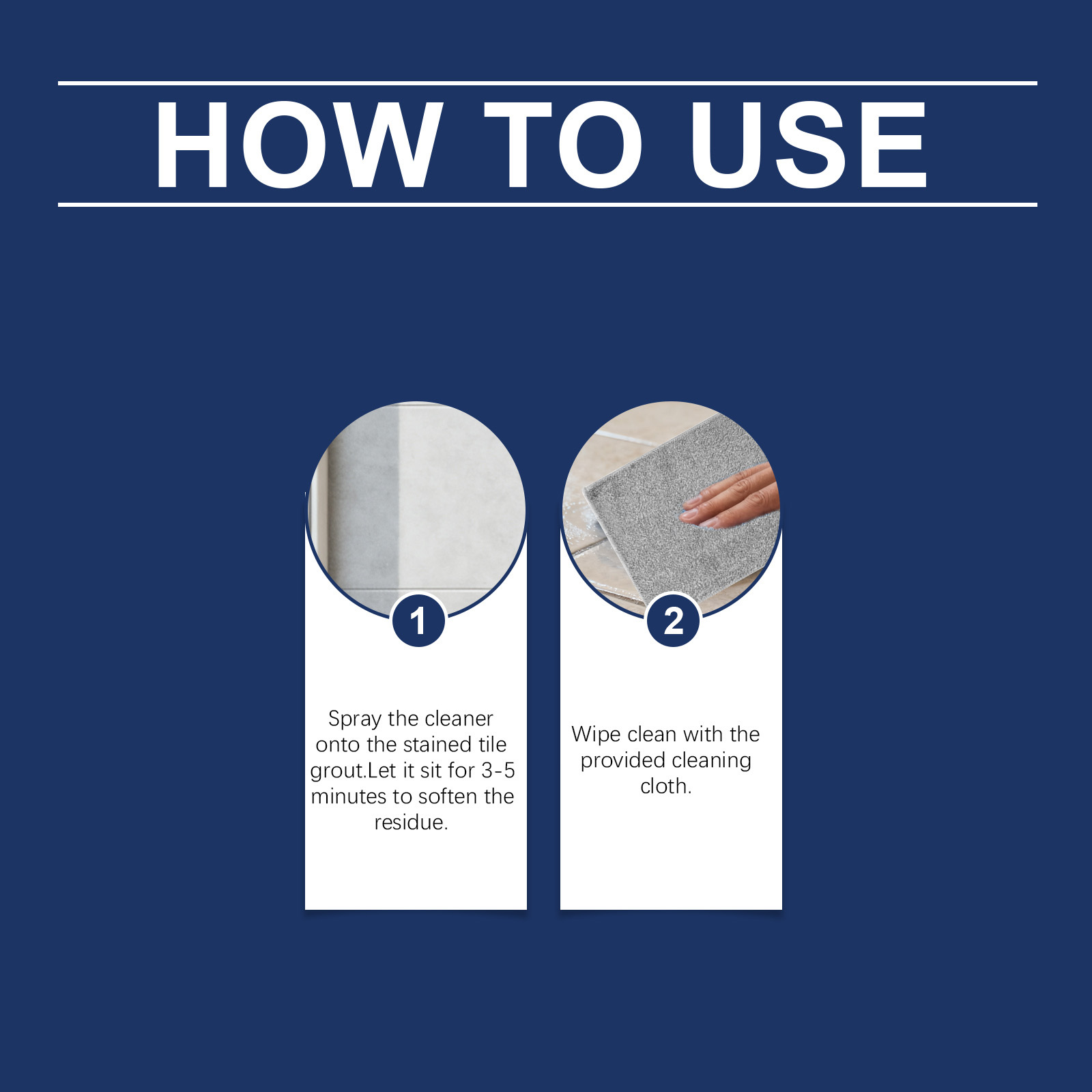 HOW TO USE

1

Spray the cleaner onto the stained tile grout.Let it sit for 3-5 minutes to soften the residue.

2

Wipe clean with the provided cleaning cloth.