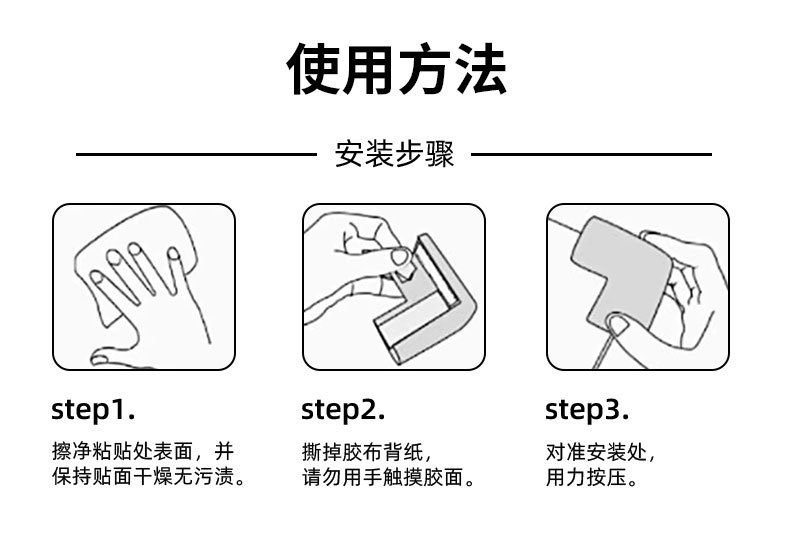 使用方法

安装步骤

step1.

擦净粘贴处表面，并保持贴面干燥无污渍。

step2.

撕掉胶布背纸，请勿用手触摸胶面。

step3.

对准安装处，用力按压。