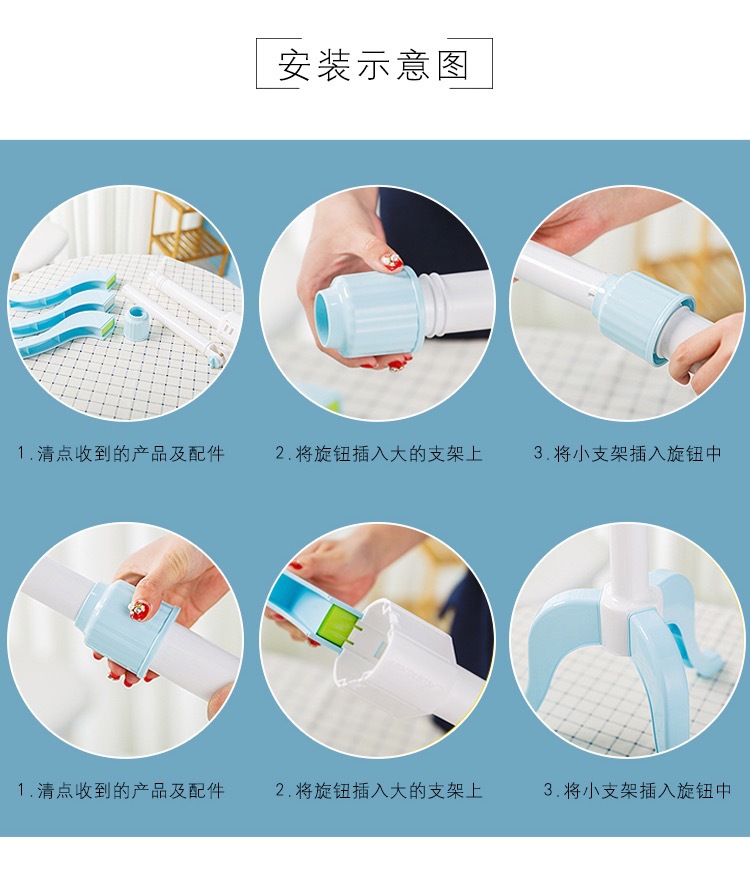 安装示意图

1.清点收到的产品及配件

2.将旋钮插入大的支架上

3.将小支架插入旋钮中

1.清点收到的产品及配件

2.将旋钮插入大的支架上

3.将小支架插入旋钮中