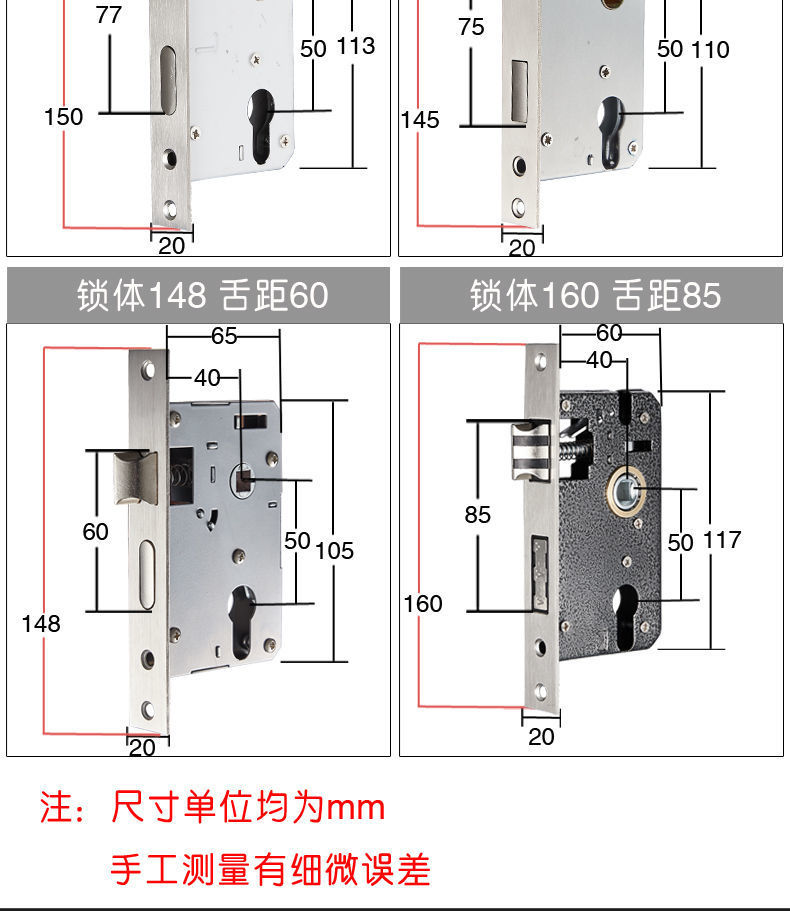 77

50 113

150

20

75

50 110

145

20

锁体148 舌距60

65

40

60

50

105

148

20

锁体160 舌距85

60

40

85

50 117

160

20

注：尺寸单位均为mm

手工测量有细微误差