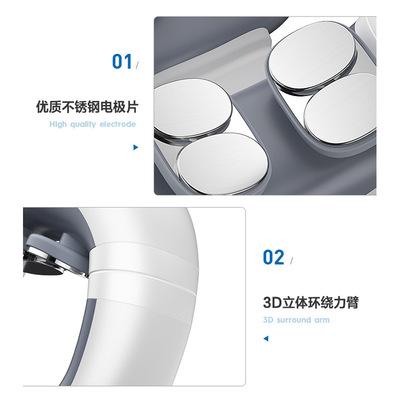 01 /

优质不锈钢电极片

High quality electrode

02 /

3D立体环绕力臂

3D surround arm