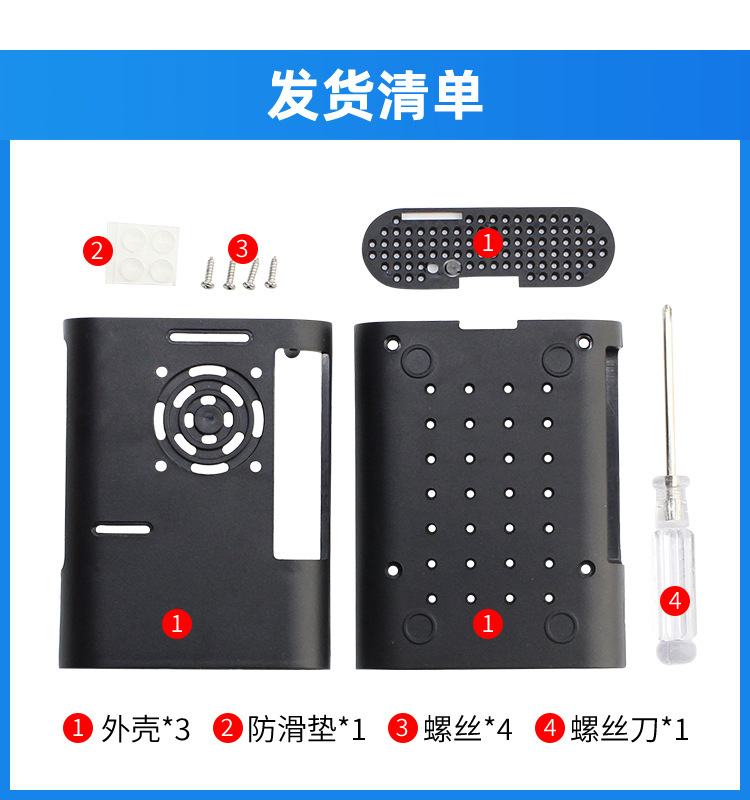 发货清单

2

3

1

1

1

4

1 外壳*3 2 防滑垫*1 3 螺丝*4 4 螺丝刀*1