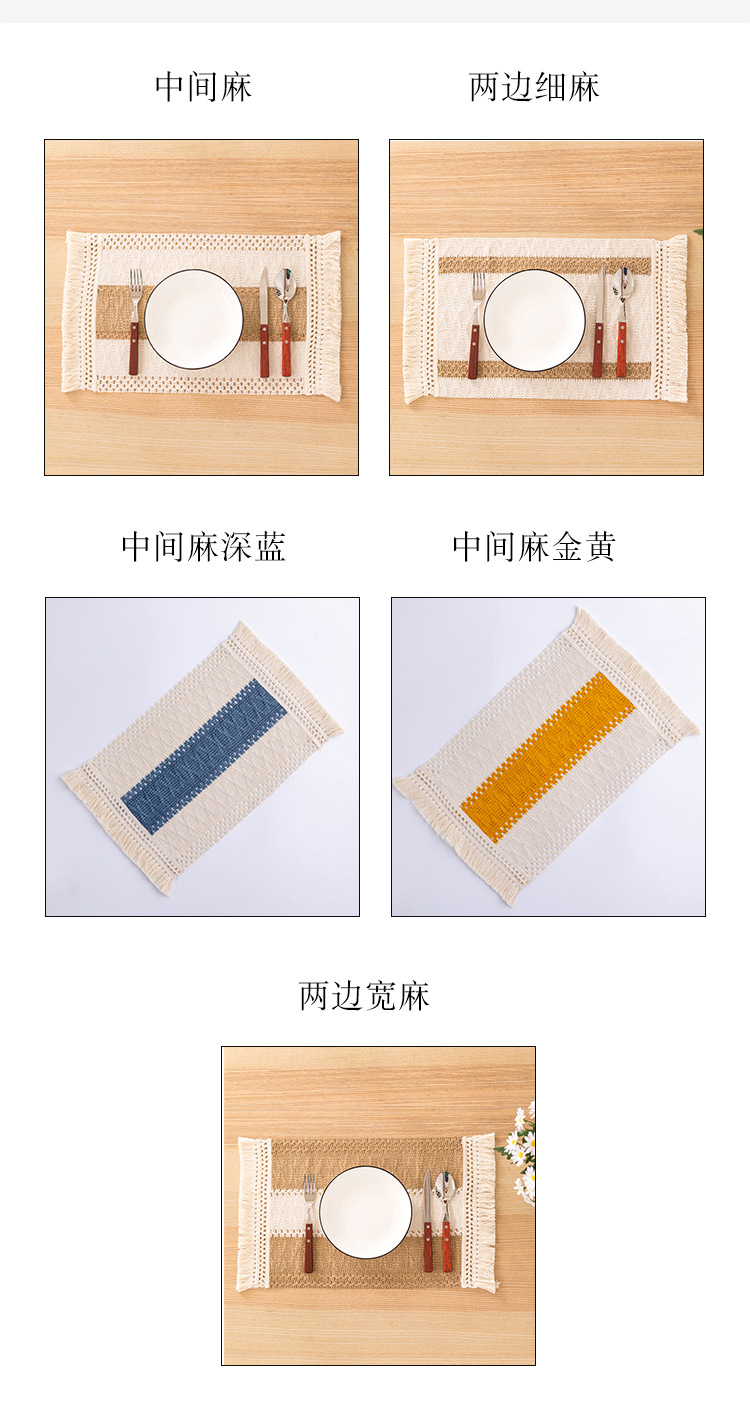 中间麻

两边细麻

中间麻深蓝

中间麻金黄

两边宽麻