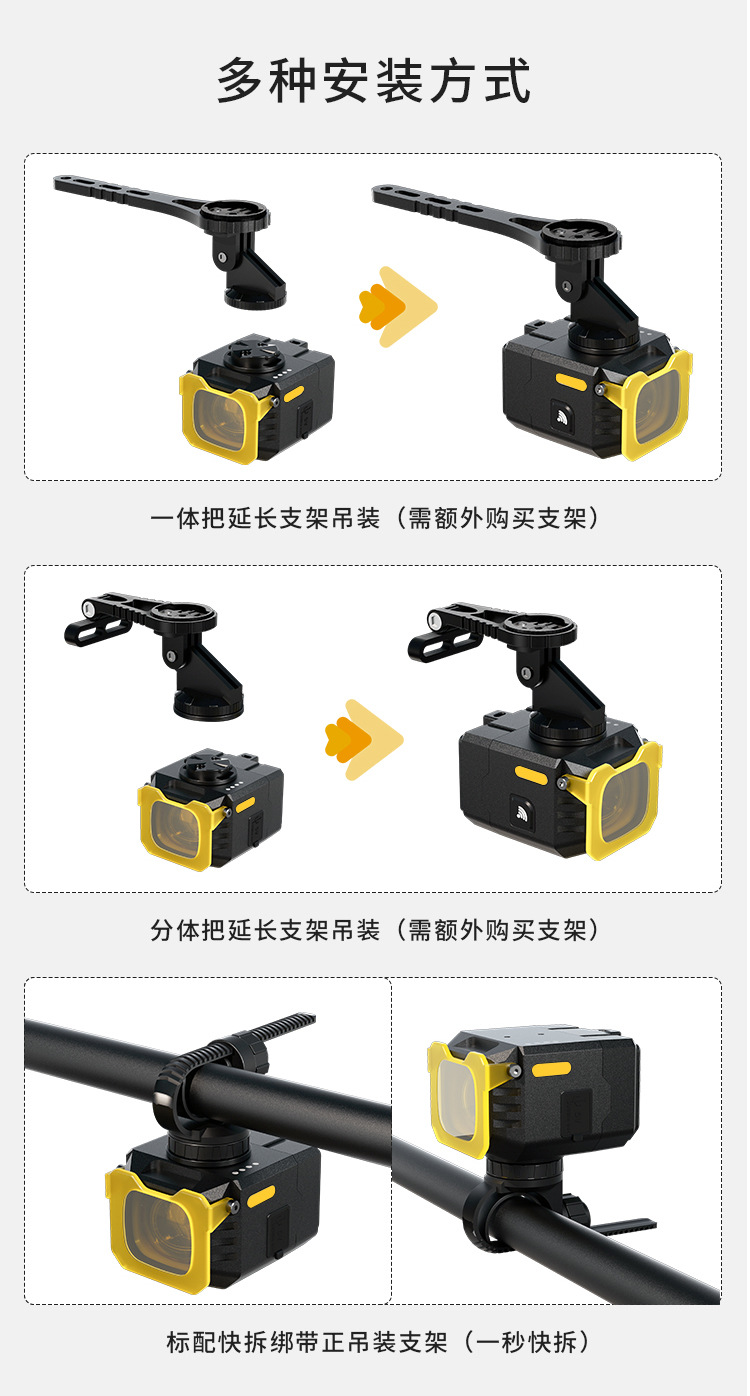 多种安装方式

一体把延长支架吊装（需额外购买支架）

分体把延长支架吊装（需额外购买支架）

标配快拆绑带正吊装支架（一秒快拆）