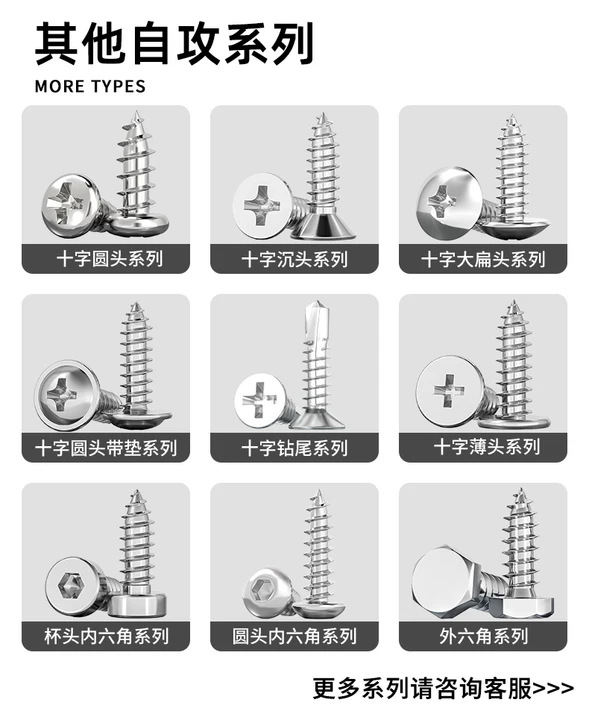 其他自攻系列
MORE TYPES

十字圆头系列

十字沉头系列

十字大扁头系列

十字圆头带垫系列

十字钻尾系列

十字薄头系列

杯头内六角系列

圆头内六角系列

外六角系列

更多系列请咨询客服>>>