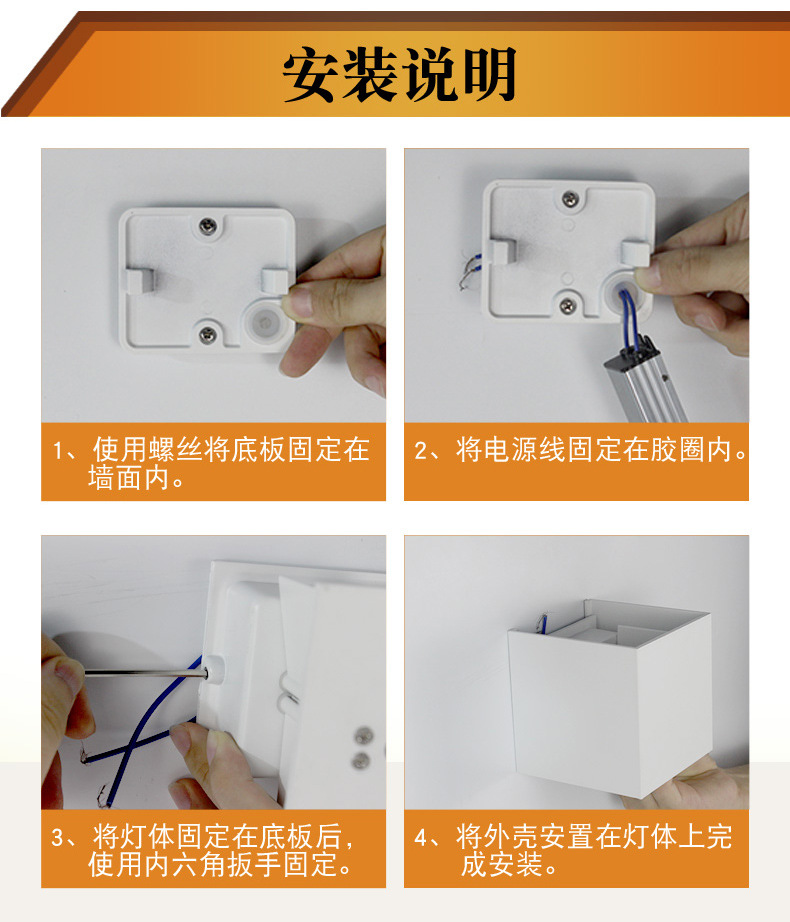 安装说明

1、使用螺丝将底板固定在墙面内。

2、将电源线固定在胶圈内。

3、将灯体固定在底板后，使用内六角扳手固定。

4、将外壳安置在灯体上完成安装。