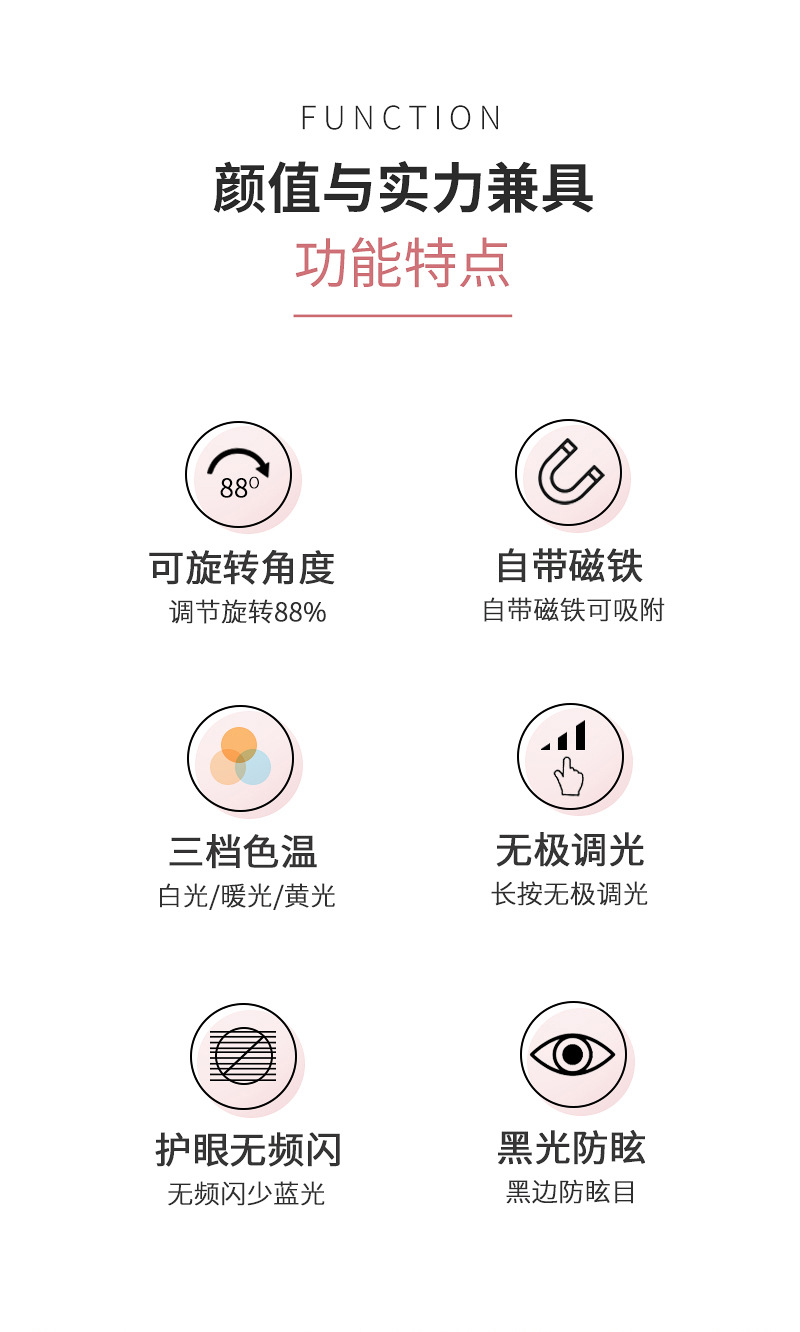 FUNCTION

颜值与实力兼具

功能特点

88°

可旋转角度

调节旋转88%

自带磁铁

自带磁铁可吸附

三档色温

白光/暖光/黄光

无极调光

长按无极调光

护眼无频闪

无频闪少蓝光

黑光防眩

黑边防眩目